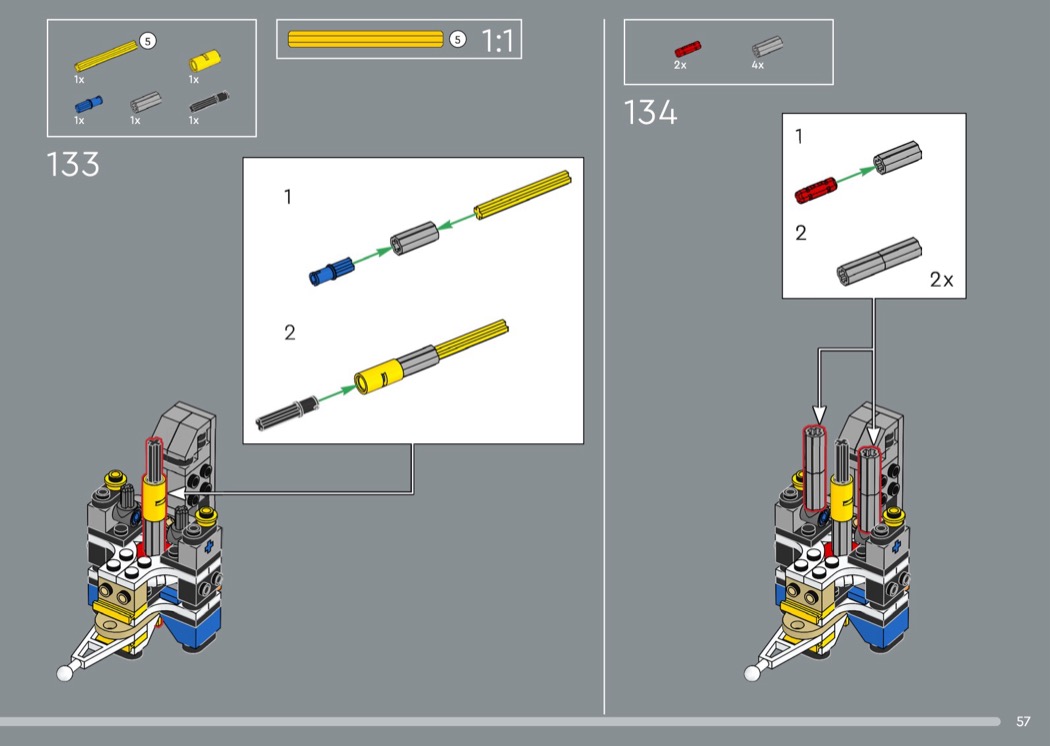 5
1x
1x
1x
1x
1x

5 1:1

133

1

2

2x
4x

134

1

2

2x

57