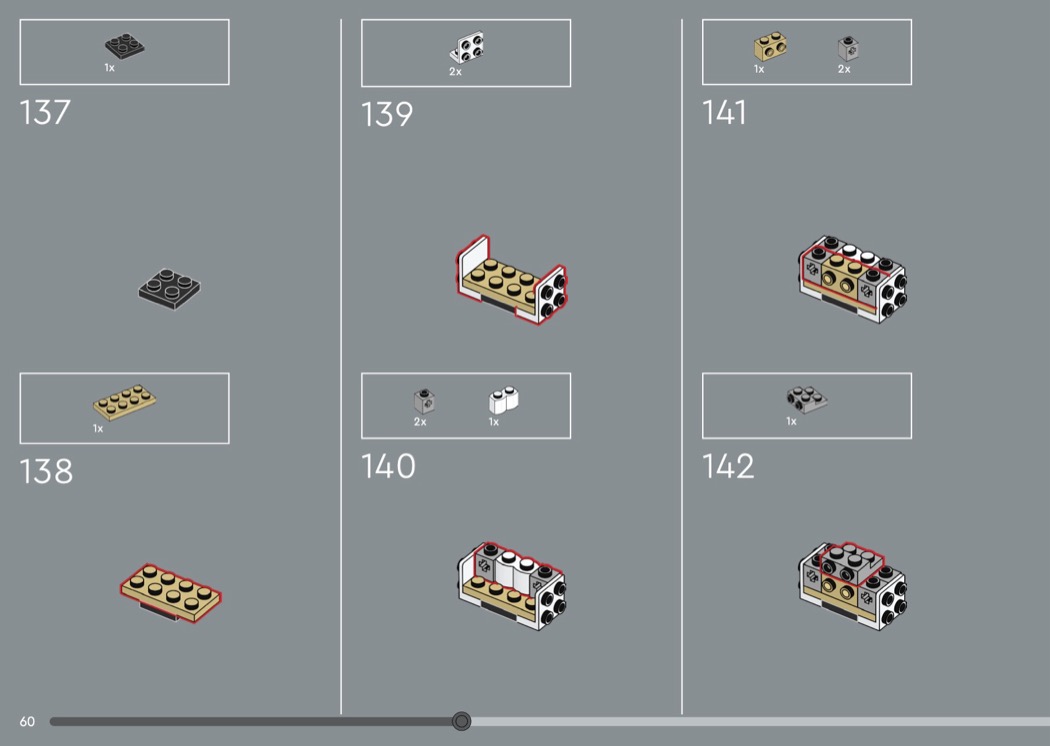 1x

137

1x

138

2x

139

2x 1x

140

1x 2x

141

1x

142

60