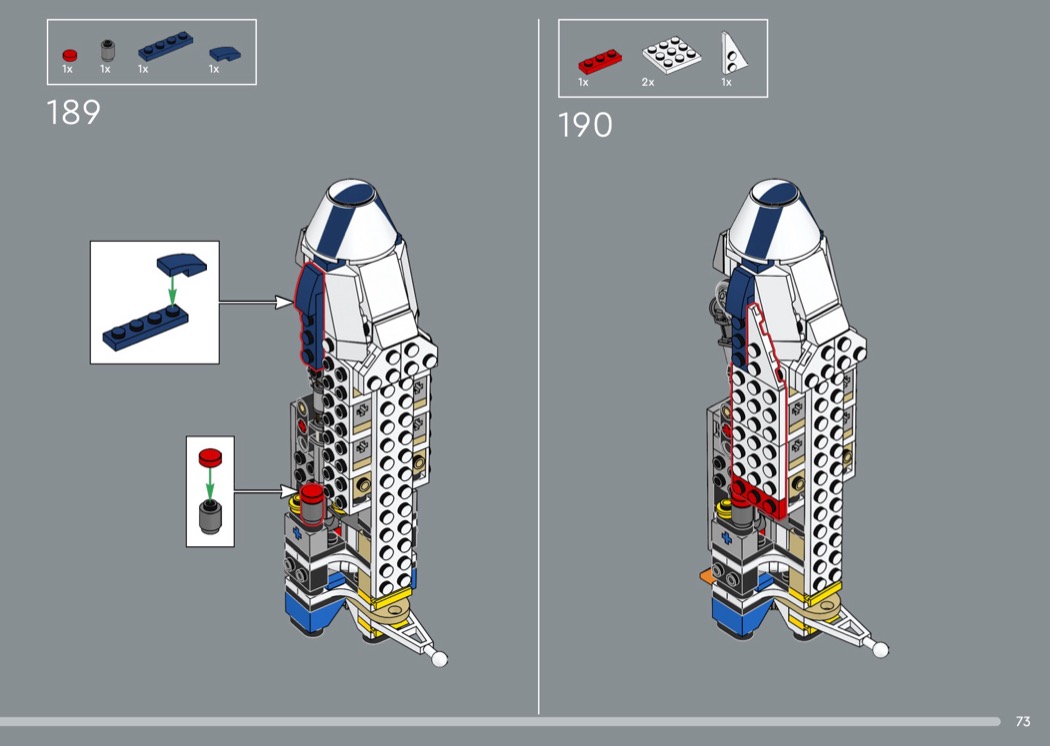 1x 1x 1x 1x

189

1x 2x 1x

190

73