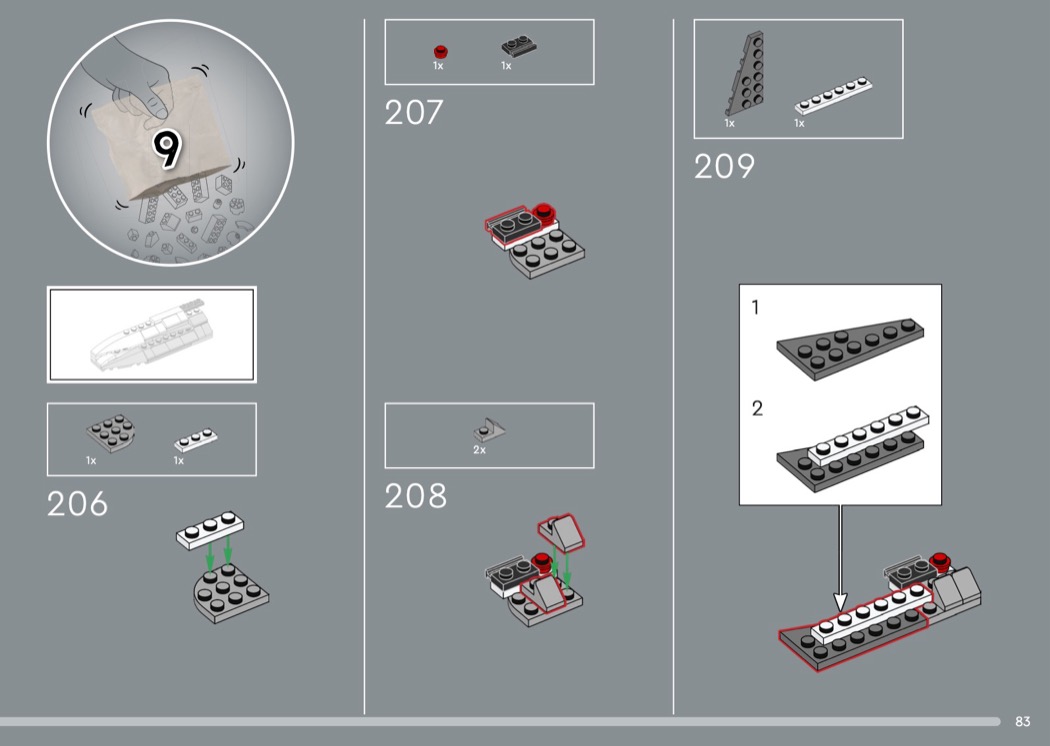 9

1x
1x

206

1x
1x

207

2x

208

1x
1x

209

1

2

83