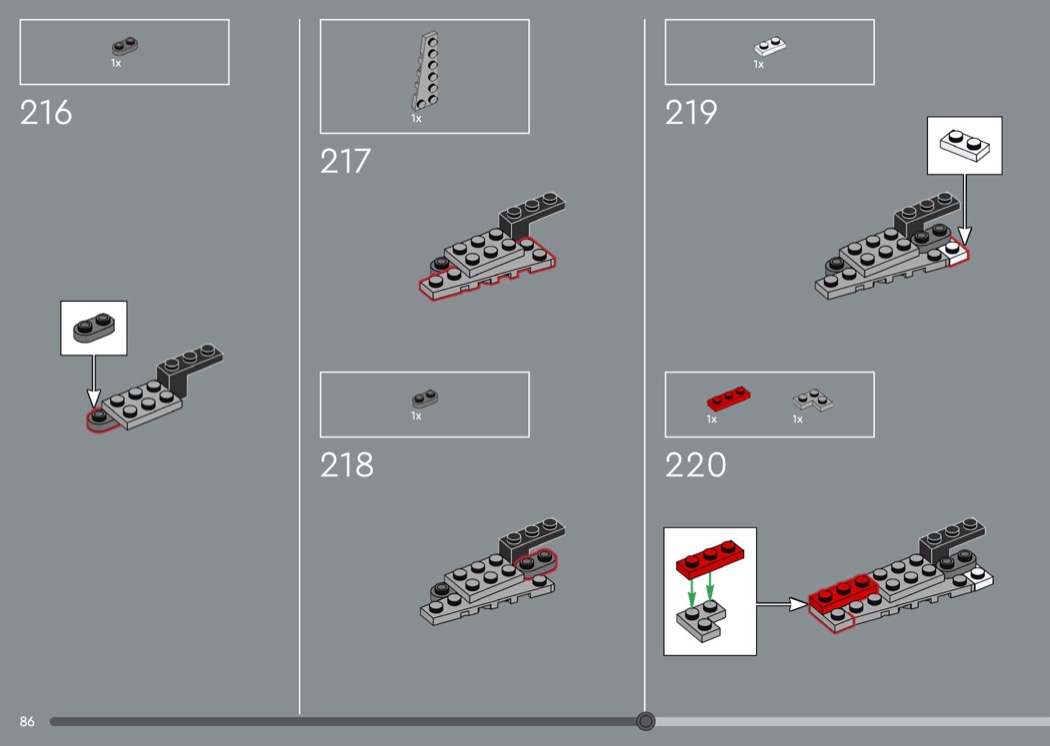 1x

216

1x

217

1x

218

1x

219

1x

1x

220

86