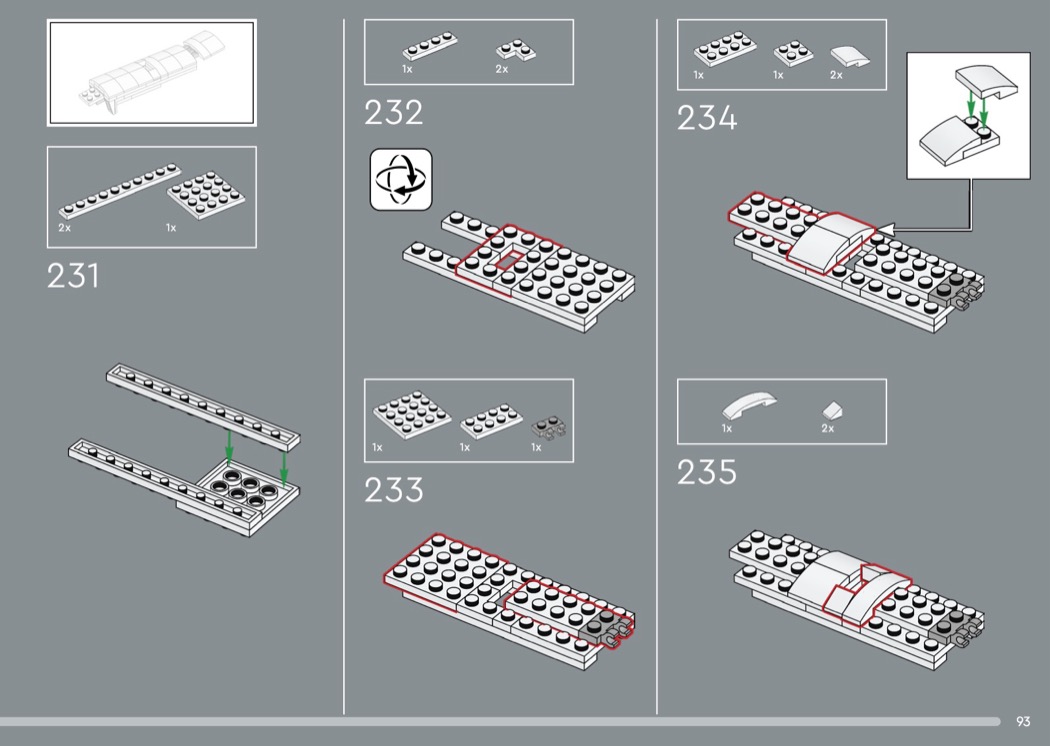 2x 1x

231

1x 2x

232

1x 1x 1x

233

1x 1x 2x

234

1x 2x

235

93