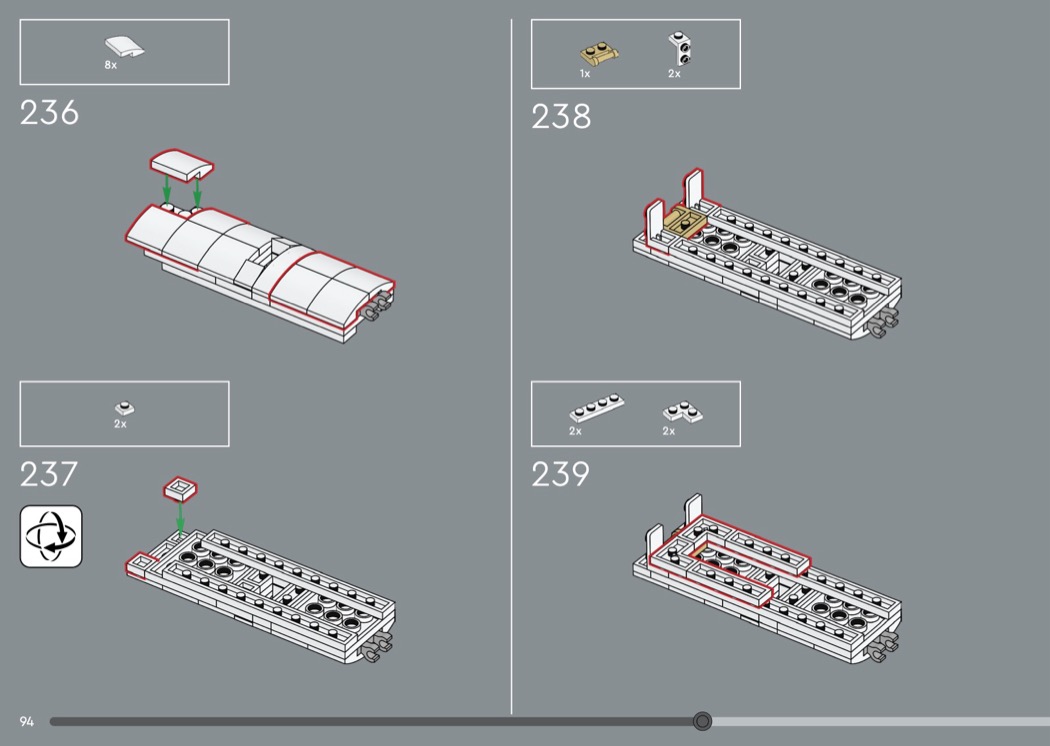 8x
236

2x
237

1x 2x
238

2x 2x
239

94