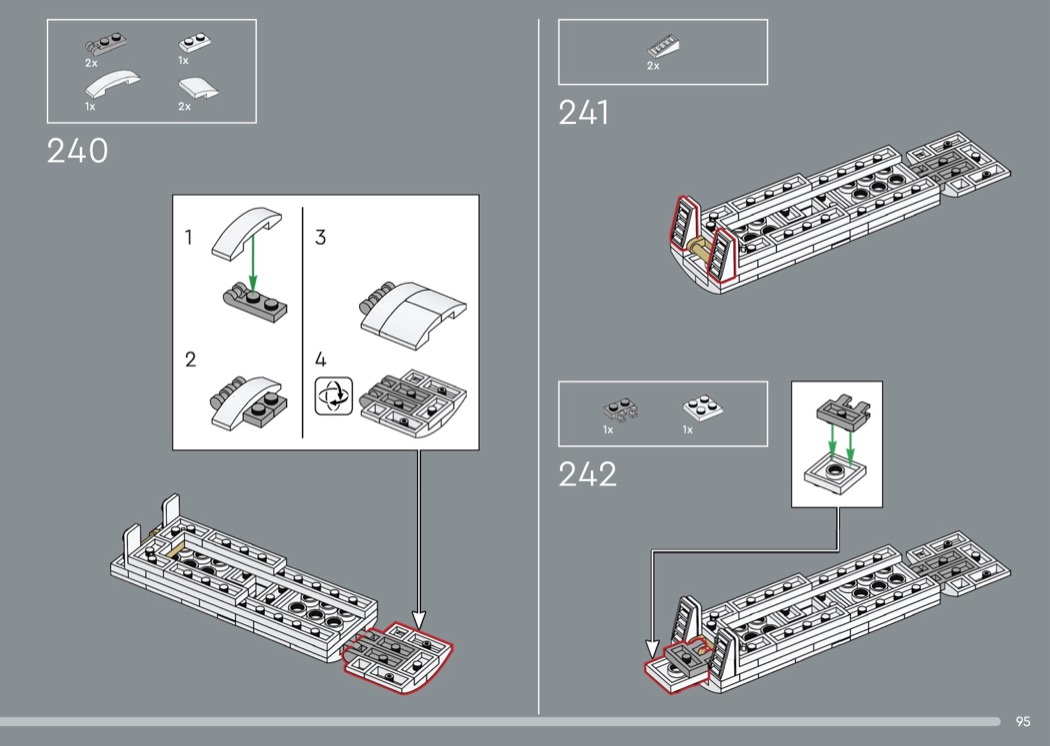 2x
1x
1x
2x

240

1
2
3
4

2x

241

1x
1x

242

95