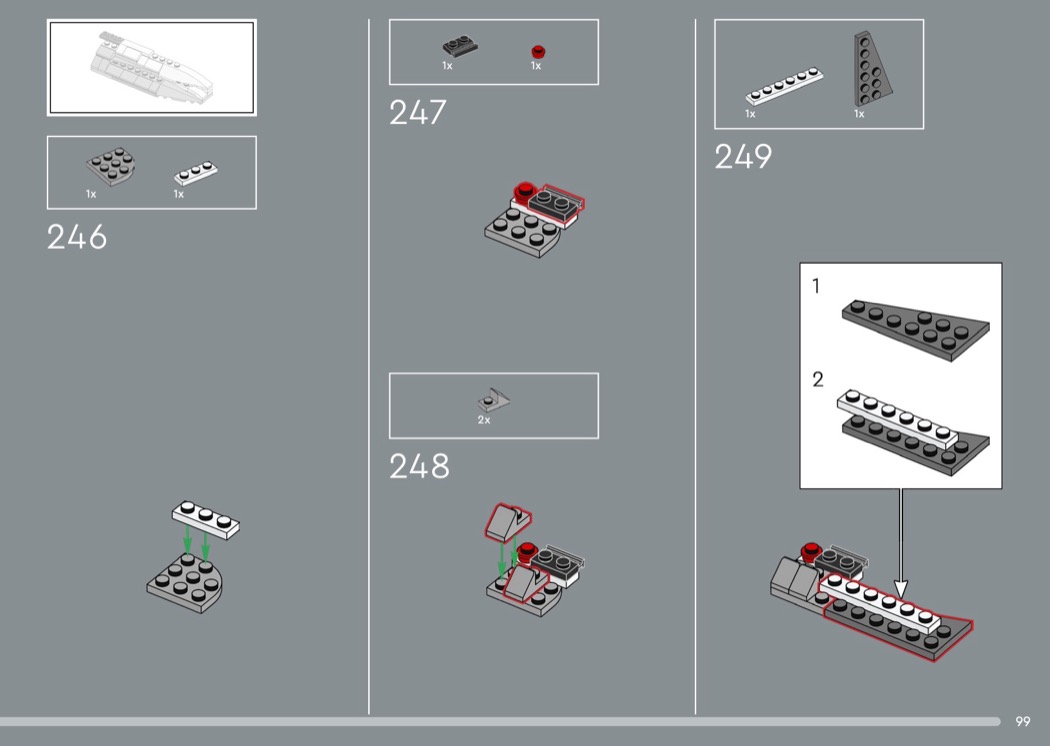 1x 1x

246

1x 1x

247

2x

248

1x 1x

249

1

2

99