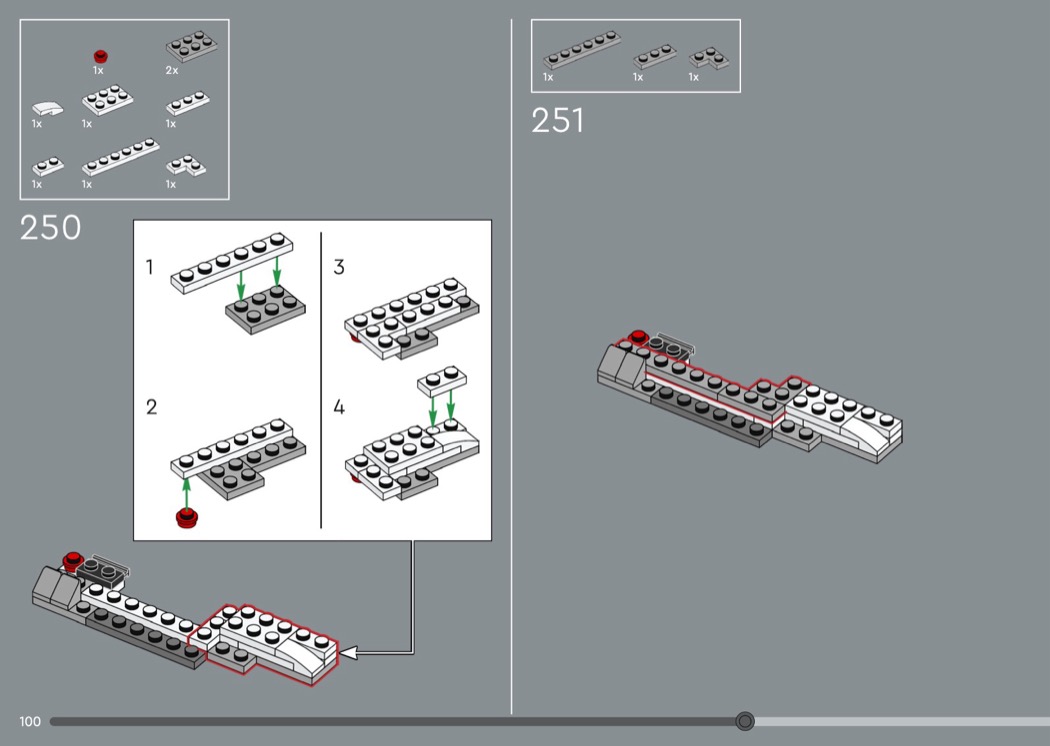 1x
2x
1x
1x
1x
1x
1x
1x

250

1
2
3
4

1x
1x
1x

251

100