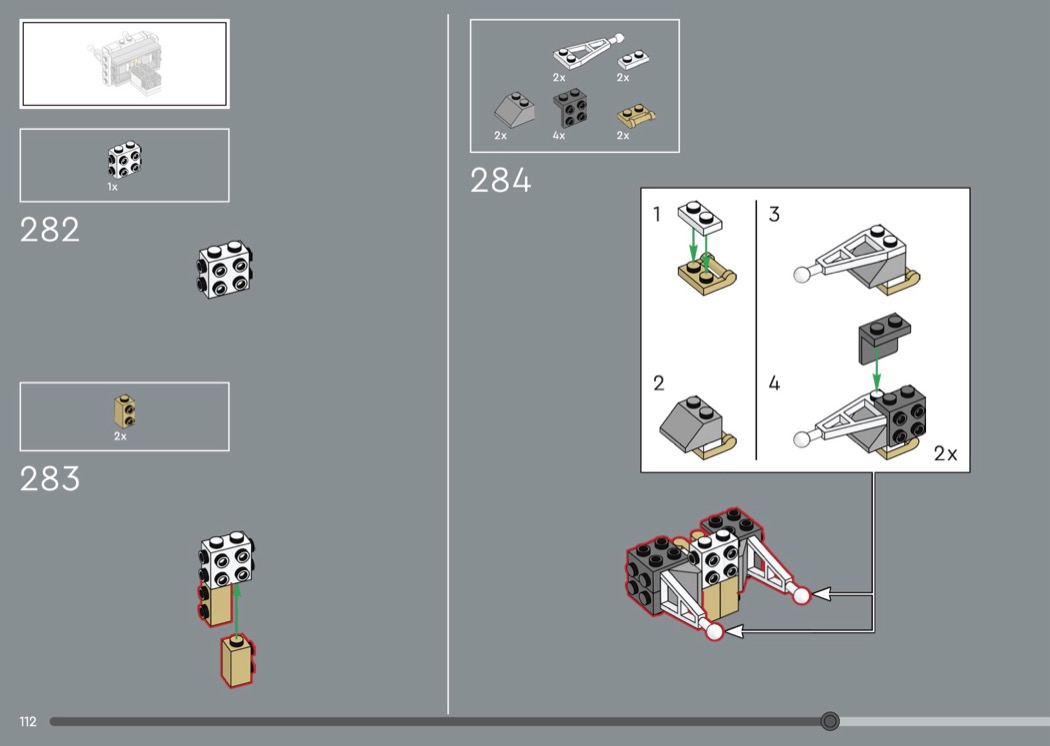 1x
282

2x
283

2x 2x
2x 4x 2x
284

1
2
3
4
2x

112