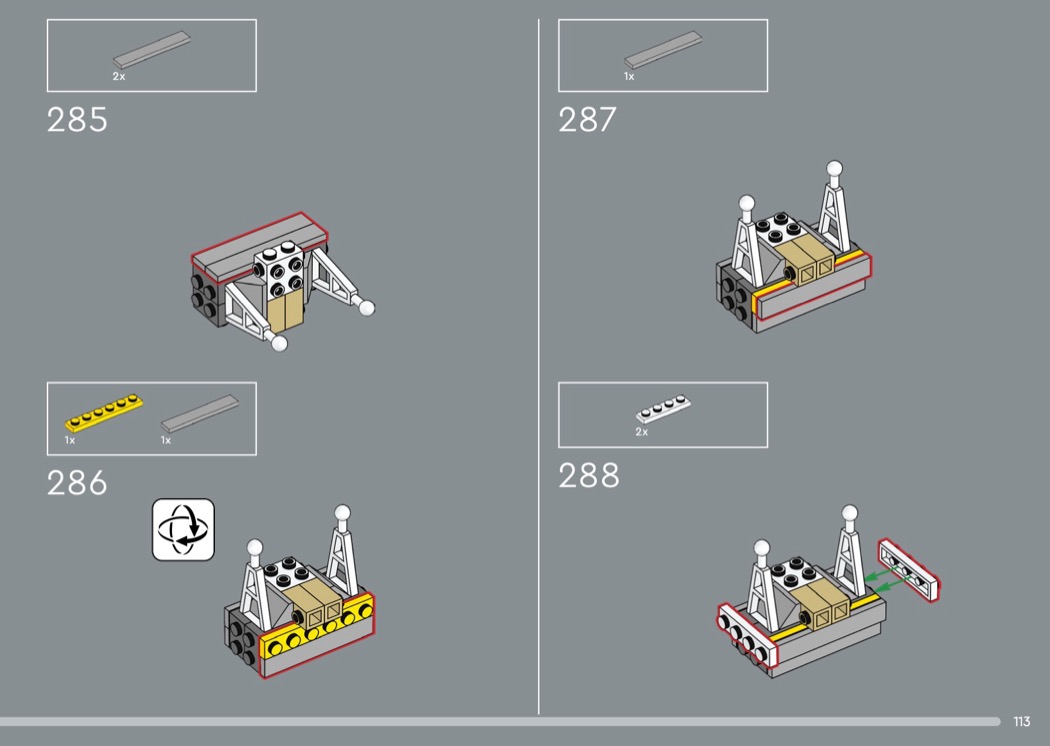 2x

285

1x

1x

286

1x

287

2x

288

113