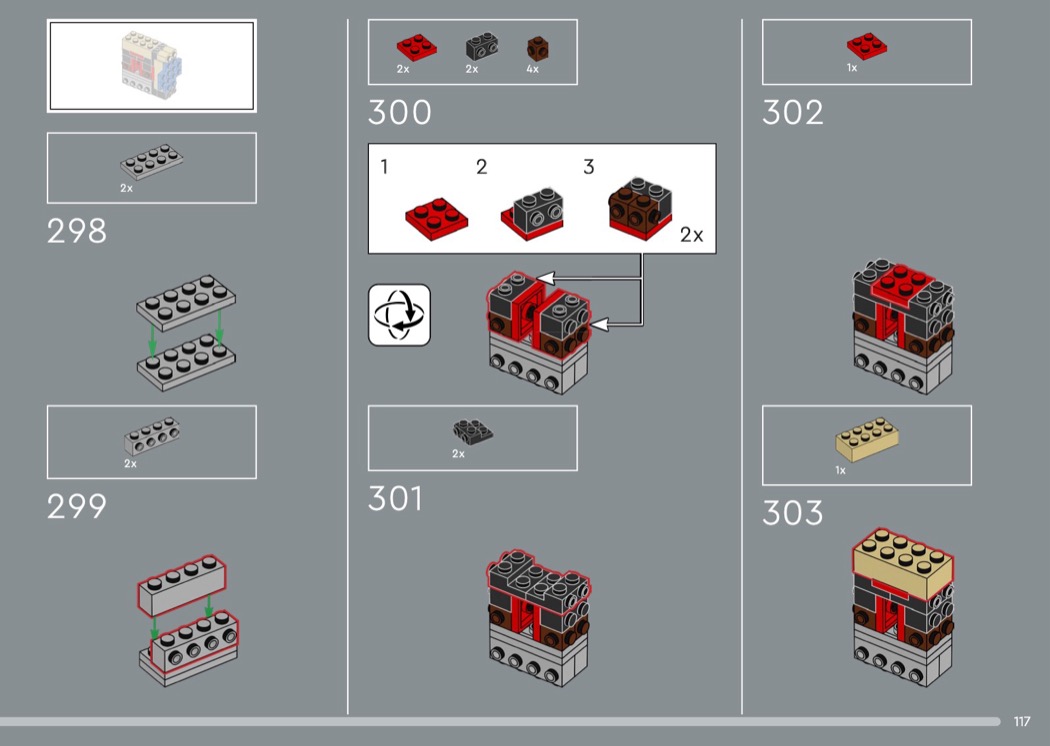 2x

298

2x

299

2x 2x 4x

300

1 2 3

2x

2x

301

1x

302

1x

303

117