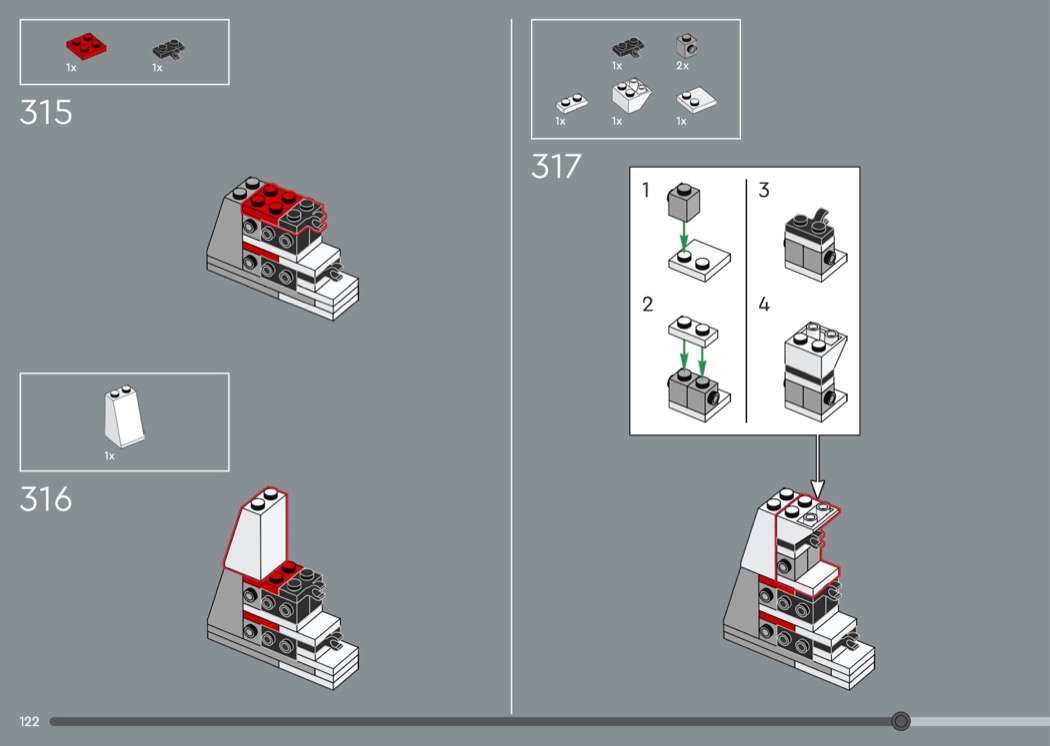 1x 1x

315

1x

316

1x 2x
1x 1x 1x

317

1
2
3
4

122