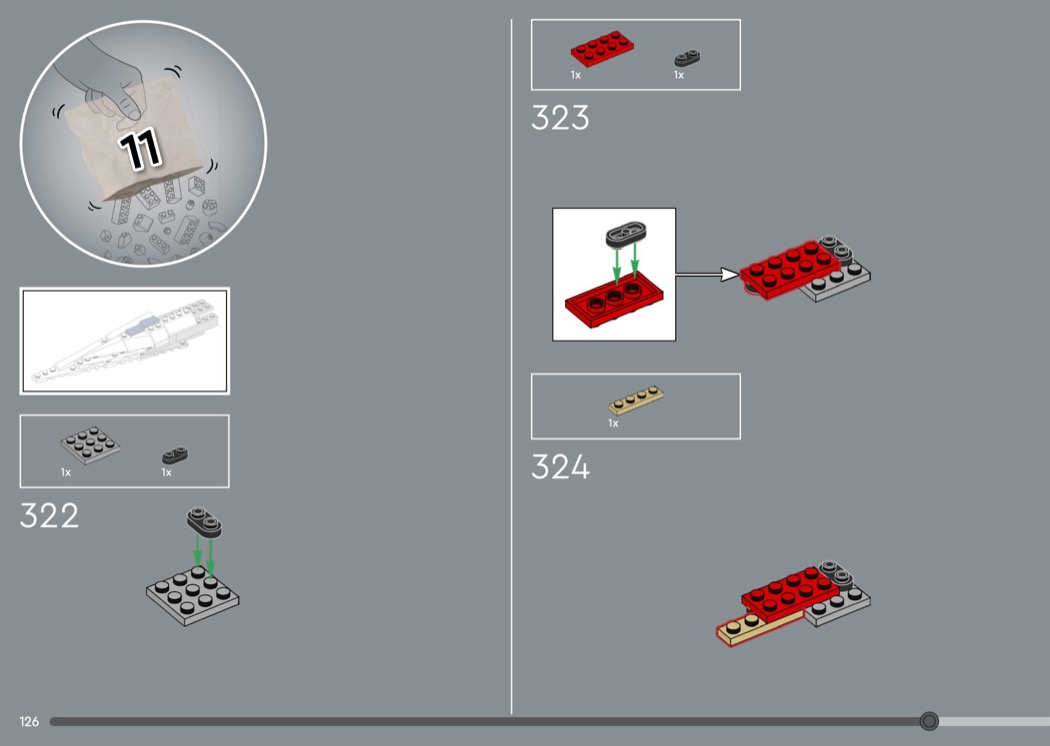 11

1x 1x

322

1x 1x

323

1x

324

126