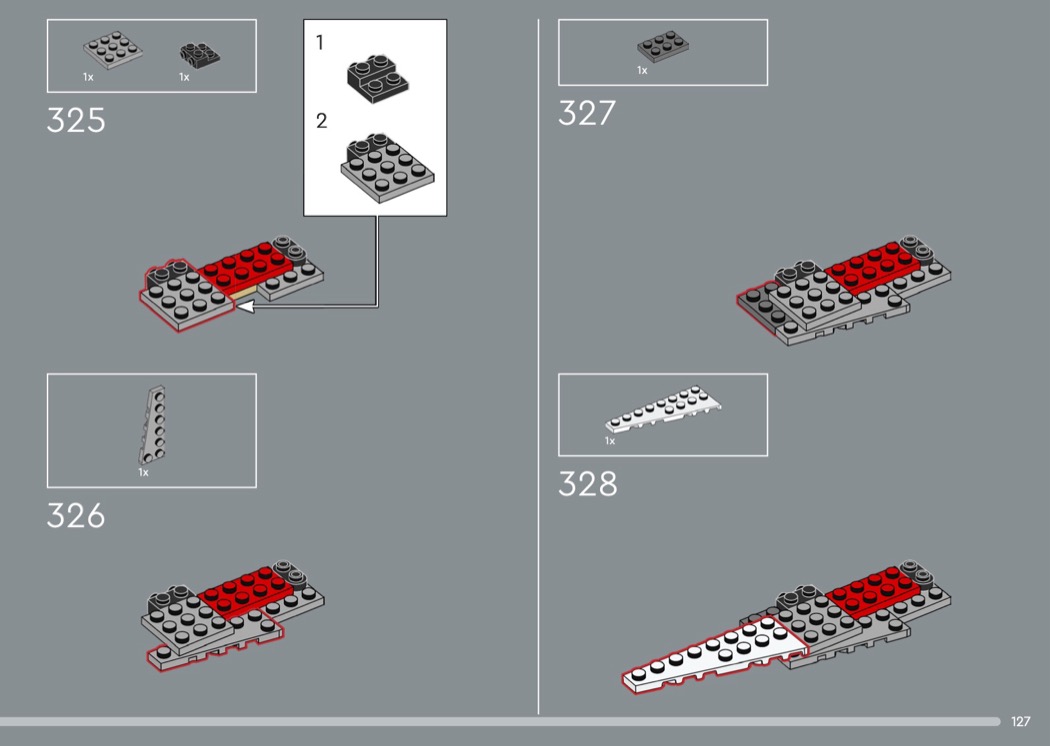 1x 1x

325

1

2

1x

326

1x

327

1x

328

127