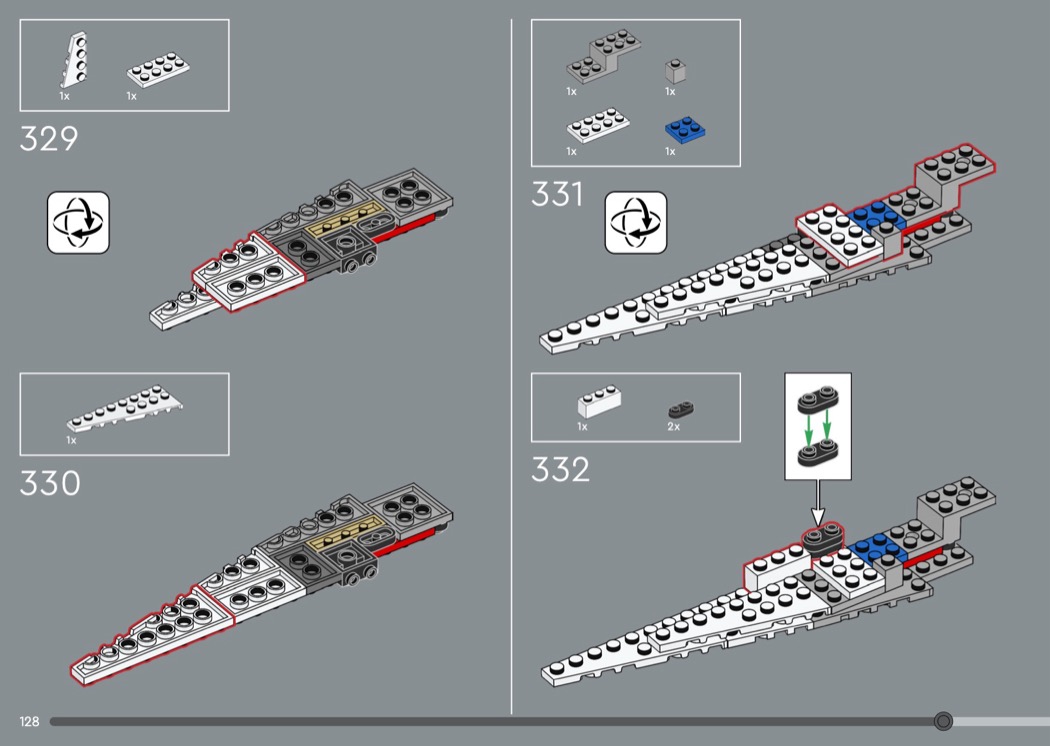 1x 1x

329

1x

330

1x 1x

1x 1x

331

1x 2x

332

128