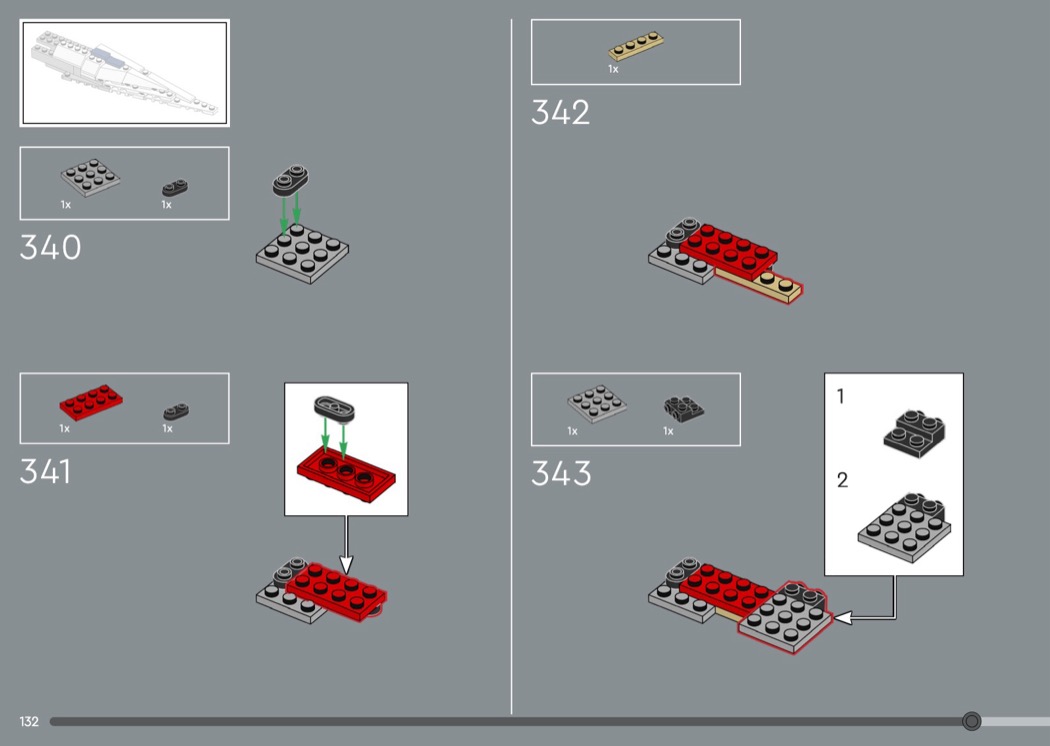 1x
1x
340

1x
1x
341

1x
342

1x
1x
343

1
2

132