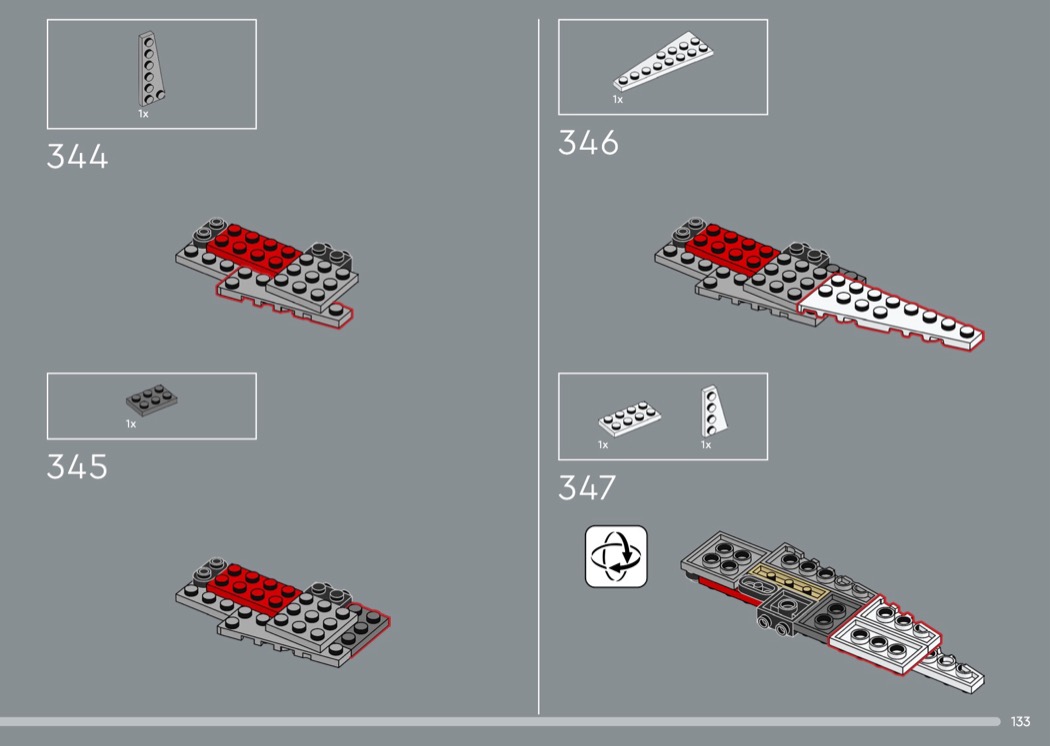 1x

344

1x

345

1x

346

1x

1x

347

133