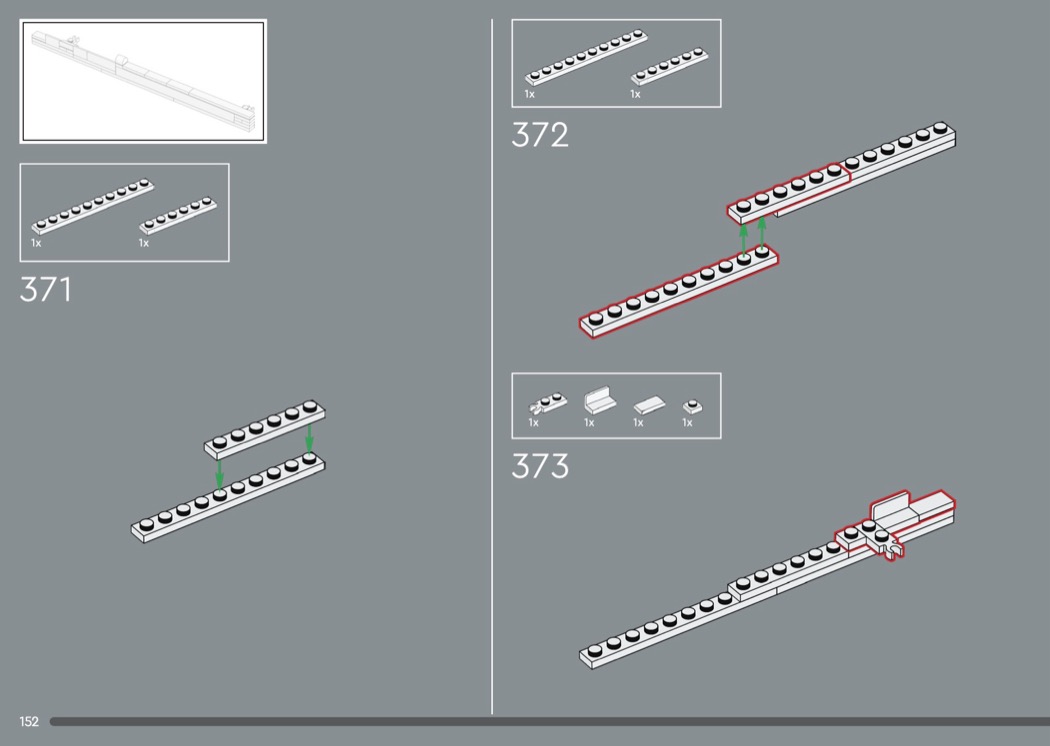 1x 1x

371

1x 1x

372

1x 1x 1x 1x

373

152