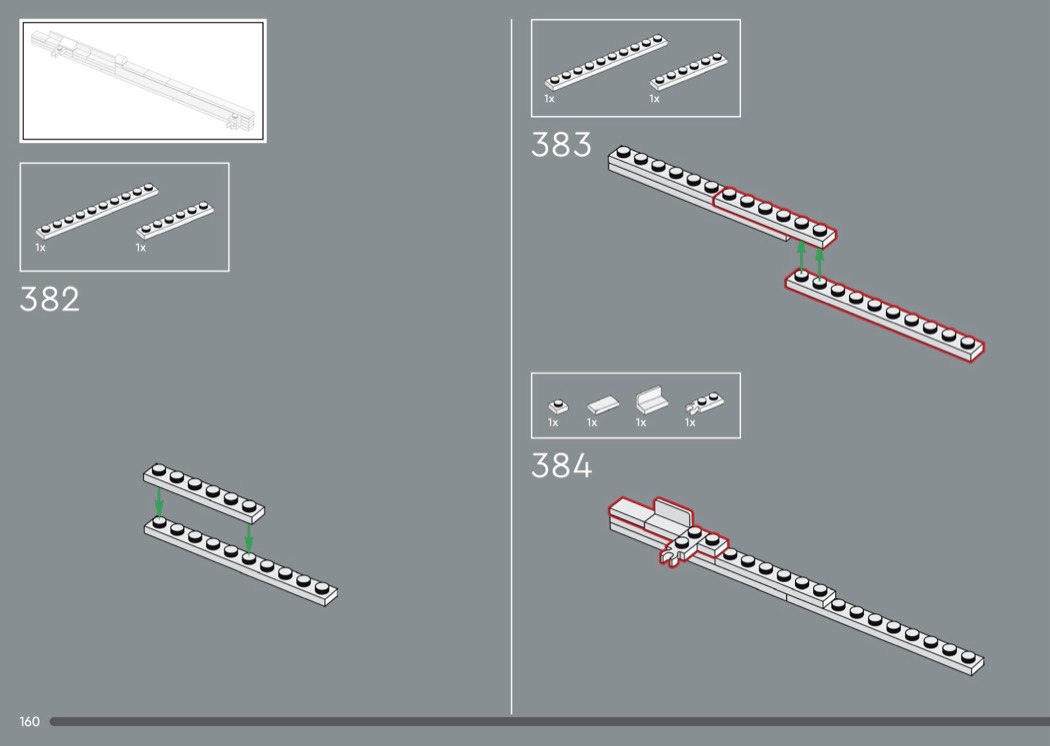 1x
1x
382

1x
1x
383

1x
1x
1x
1x
384

160