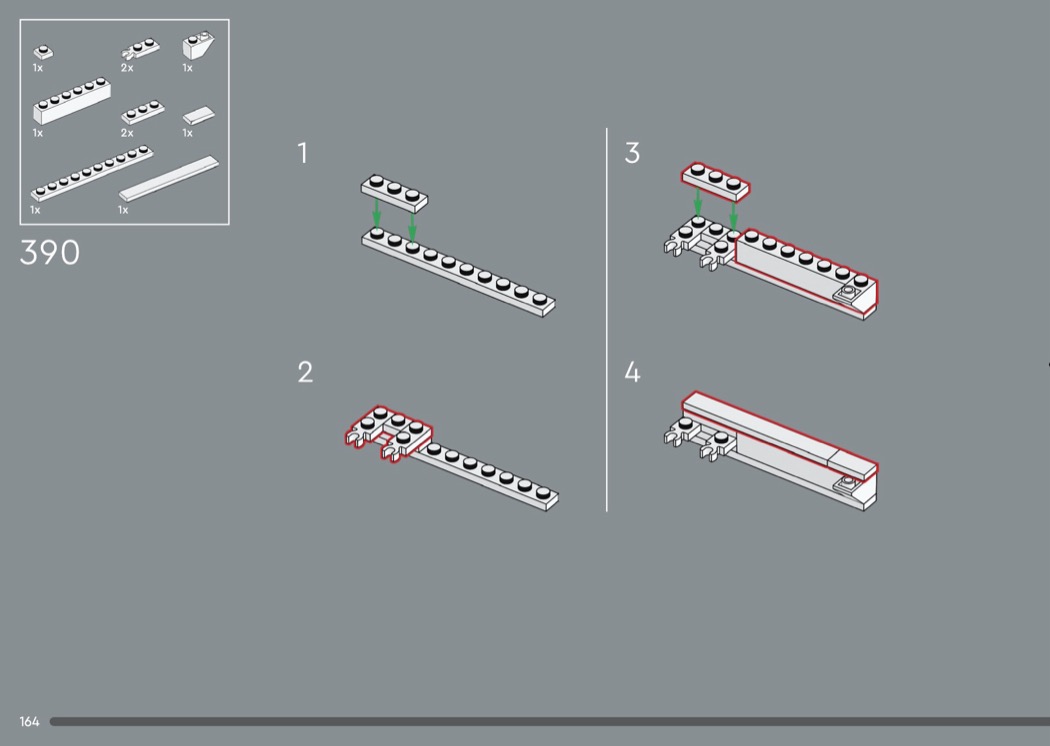 1x
2x
1x
1x
2x
1x
1x
1x

390

1

2

3

4

164