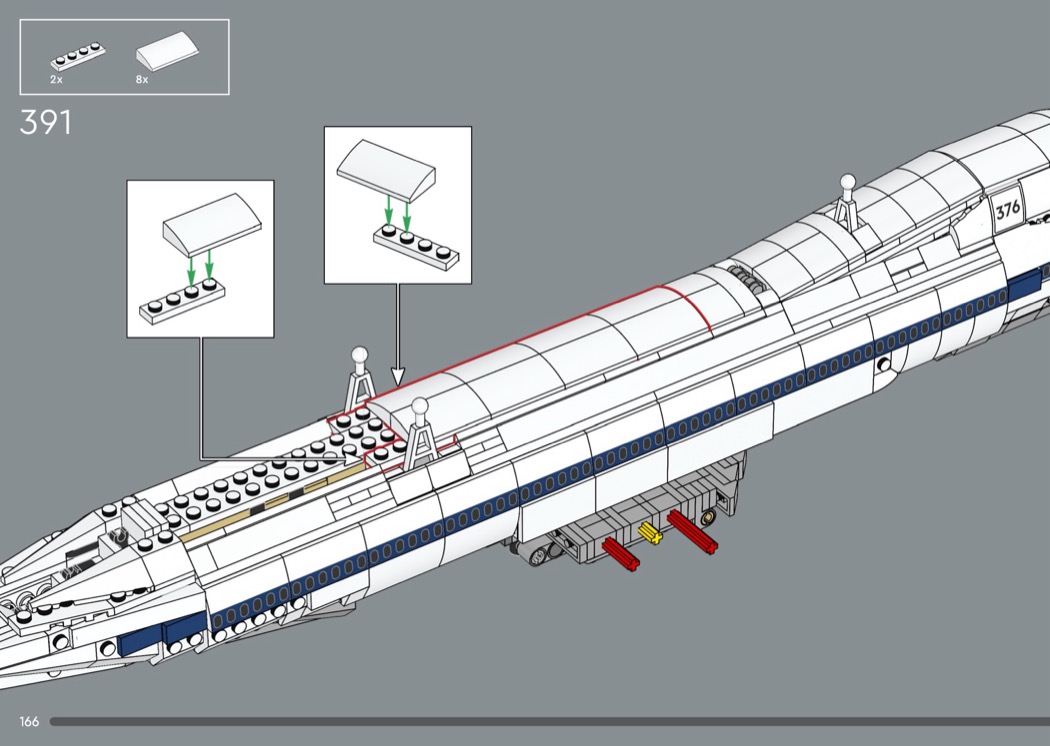 2x
8x
391
376
166