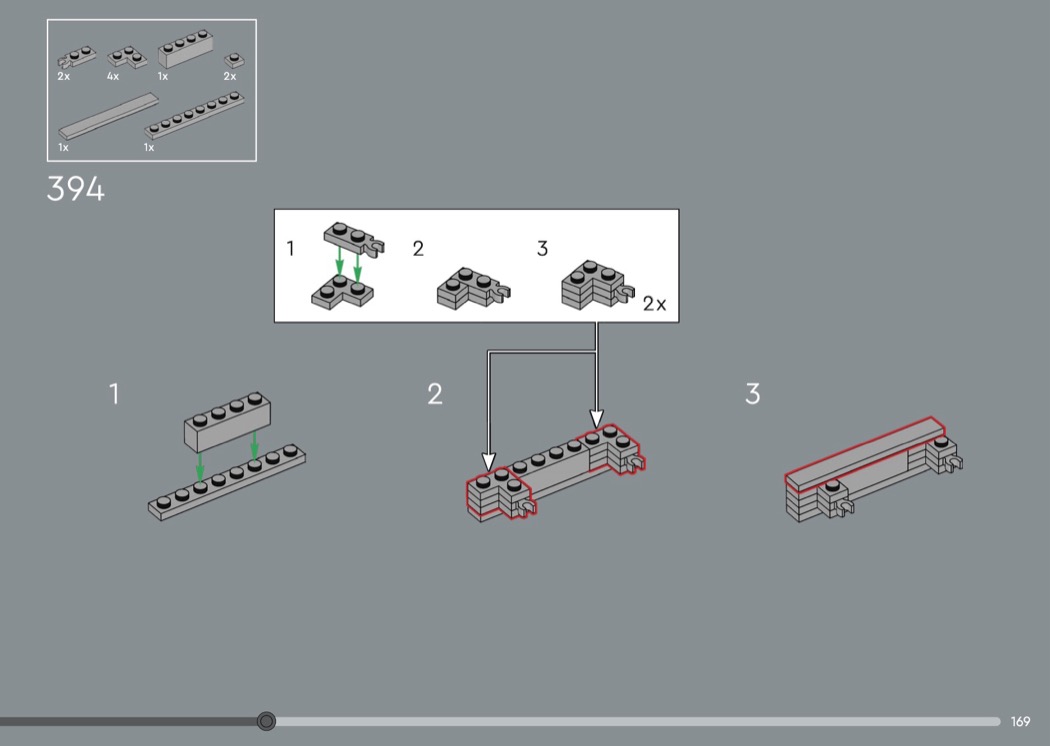 2x 4x 1x 2x
1x 1x

394

1 2 3
2x

1

2

3

169