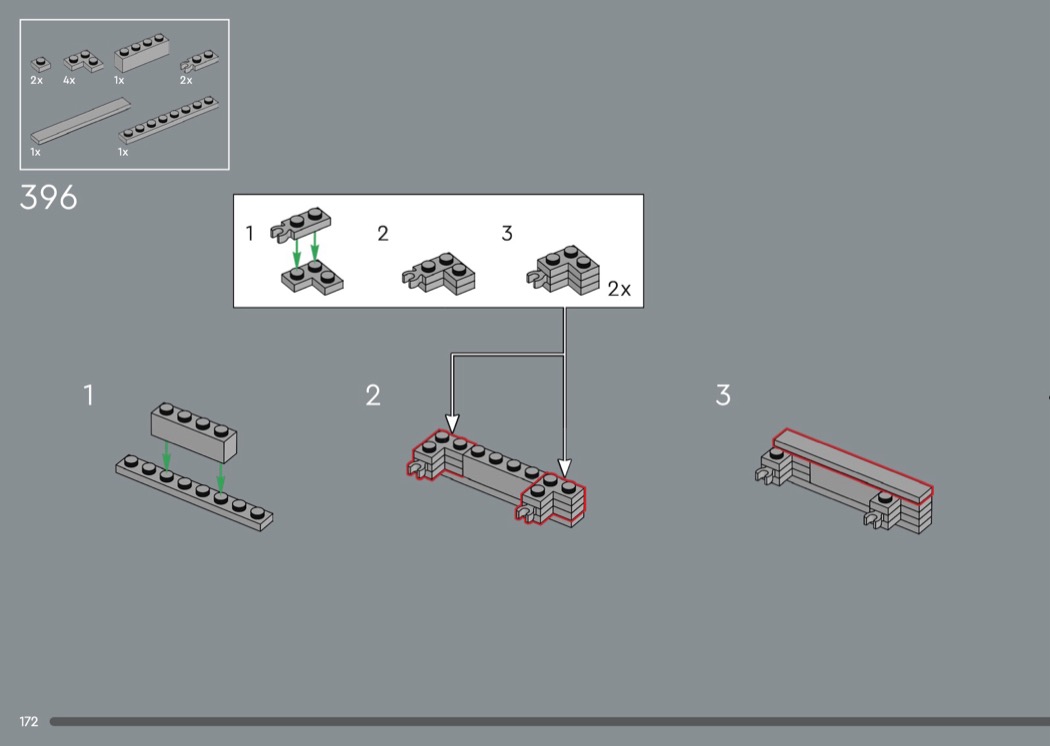 2x 4x 1x 2x
1x 1x

396

1 2 3
2x

1

2

3

172