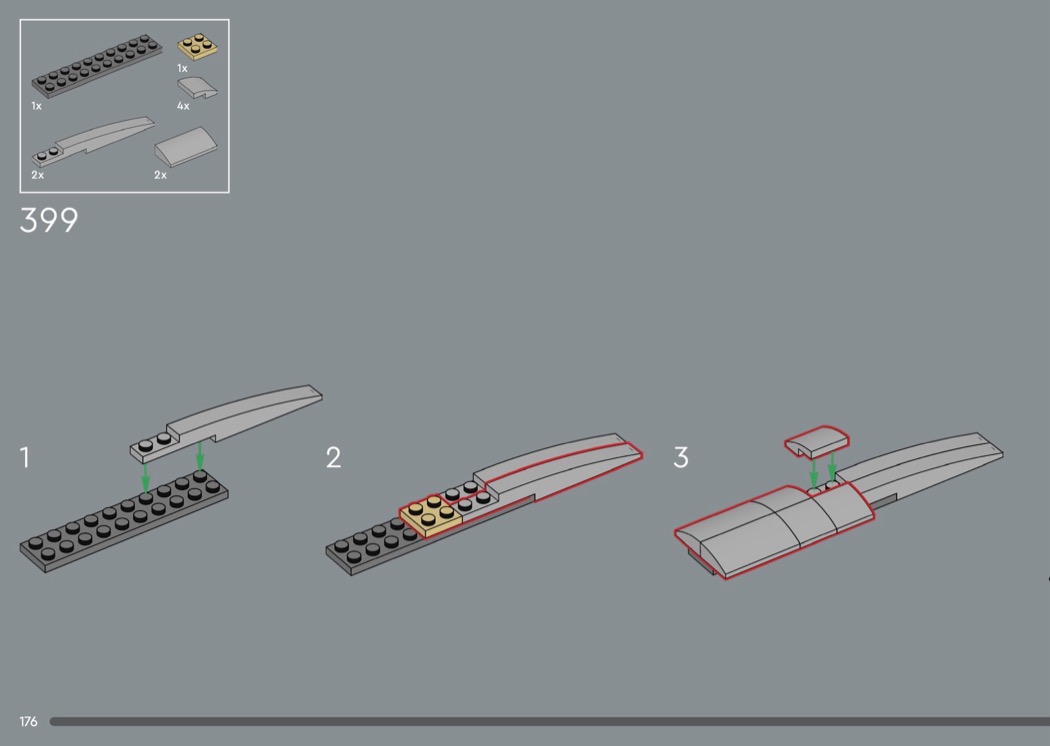 1x
1x
4x
2x
2x

399

1

2

3

176