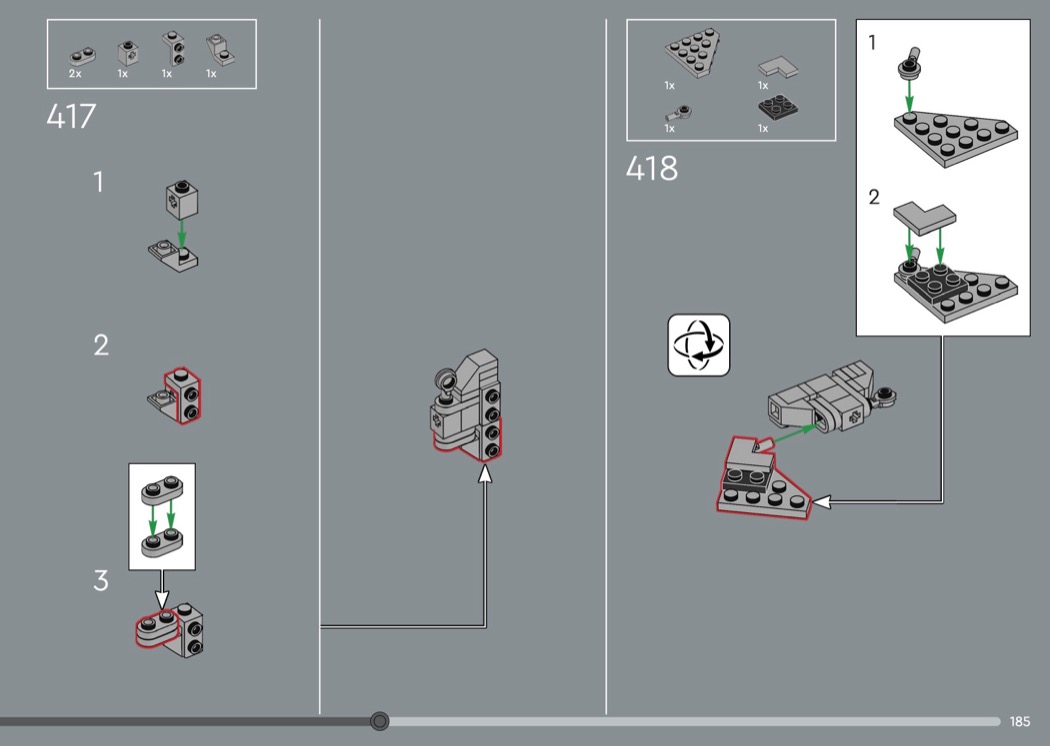 2x 1x 1x 1x

417

1

2

3

1x 1x

1x 1x

418

1

2

185