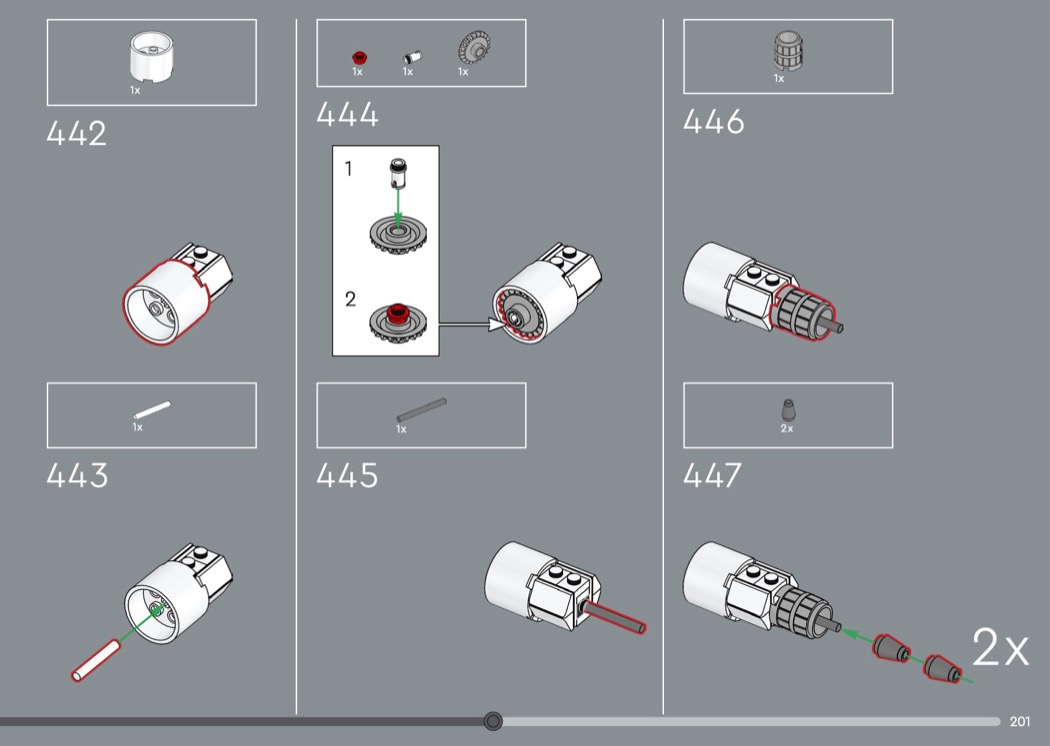 1x

442

1x

443

1x 1x 1x

444

1

2

1x

445

1x

446

2x

447

2x

201