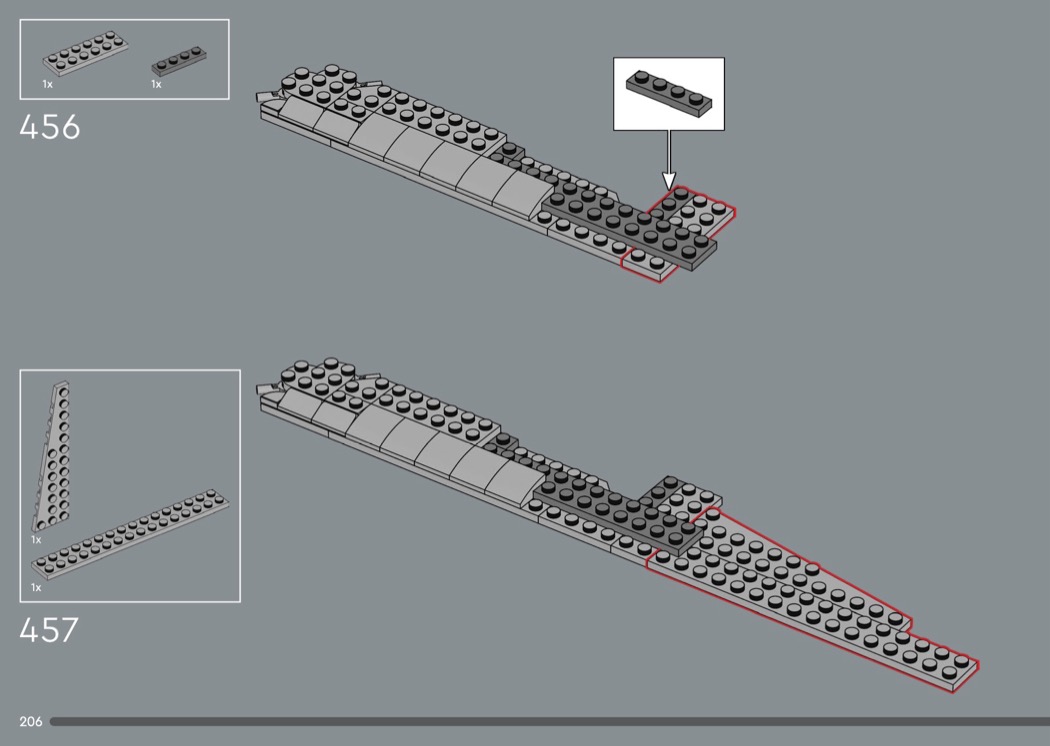 1x
1x

456

1x
1x

457

206