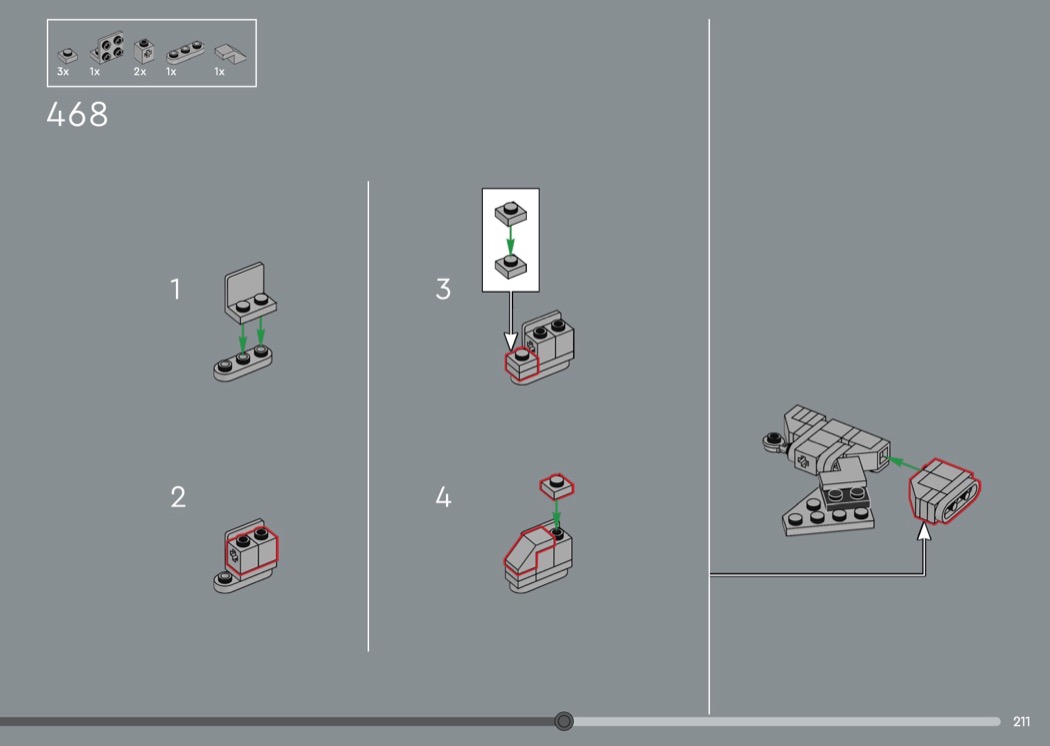 3x 1x 2x 1x 1x

468

1

2

3

4

211