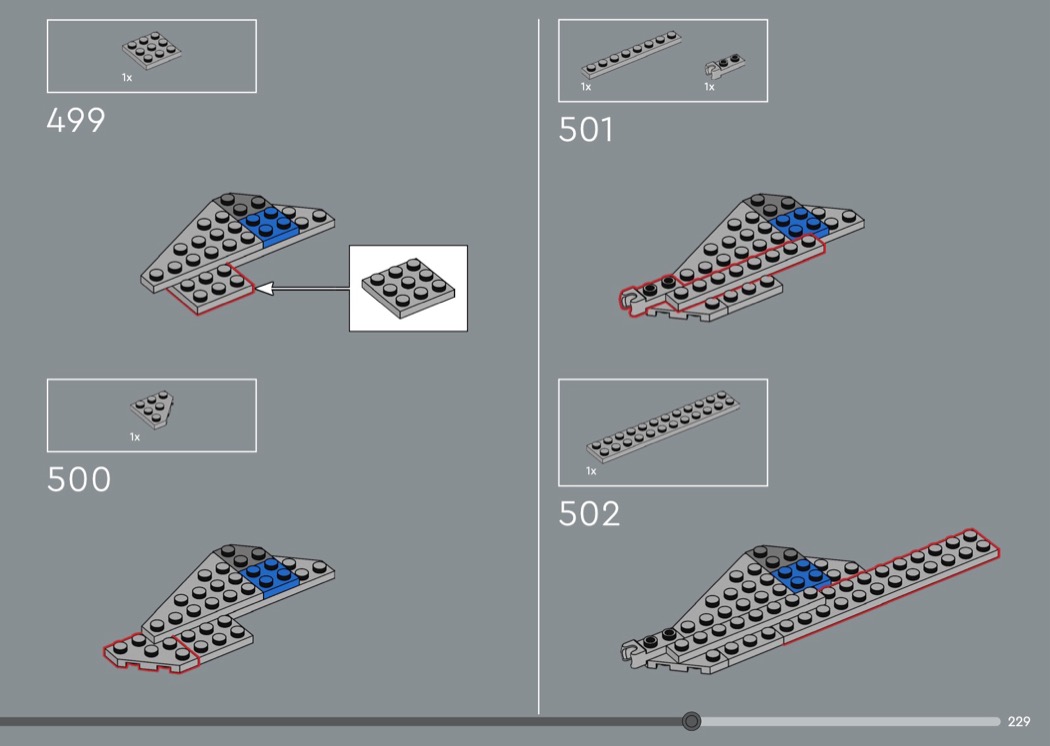 1x

499

1x

500

1x 1x

501

1x

502

229