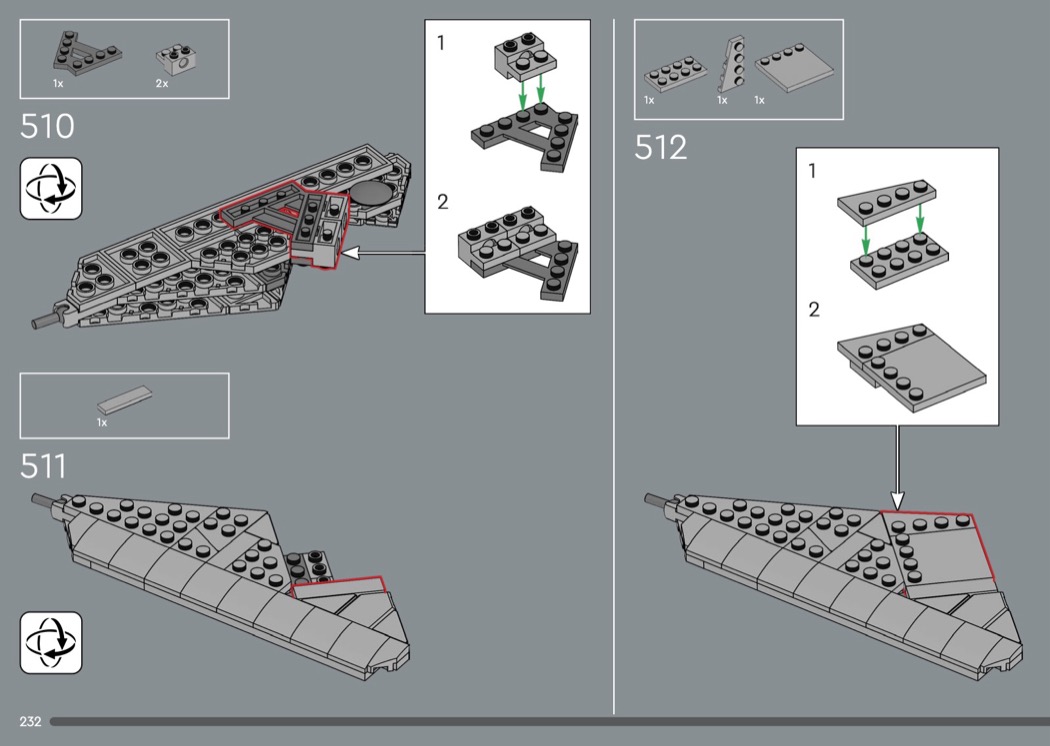 1x 2x

510

1

2

1x

511

1x 1x 1x

512

1

2

232