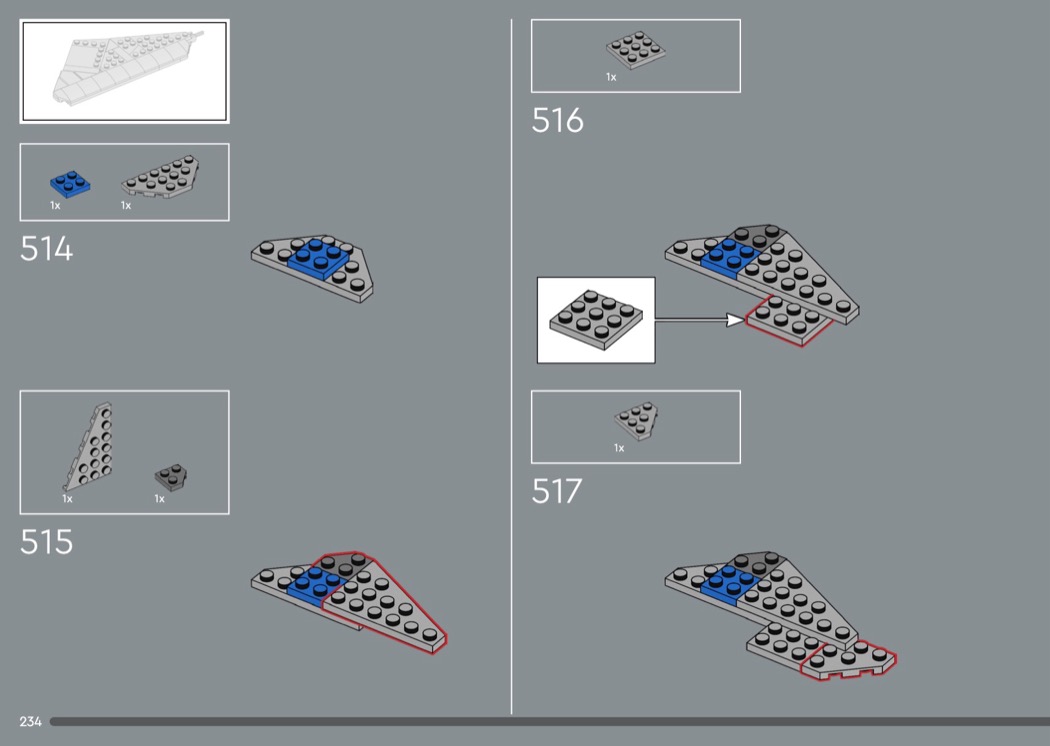 1x 1x

514

1x 1x

515

1x

516

1x

517

234