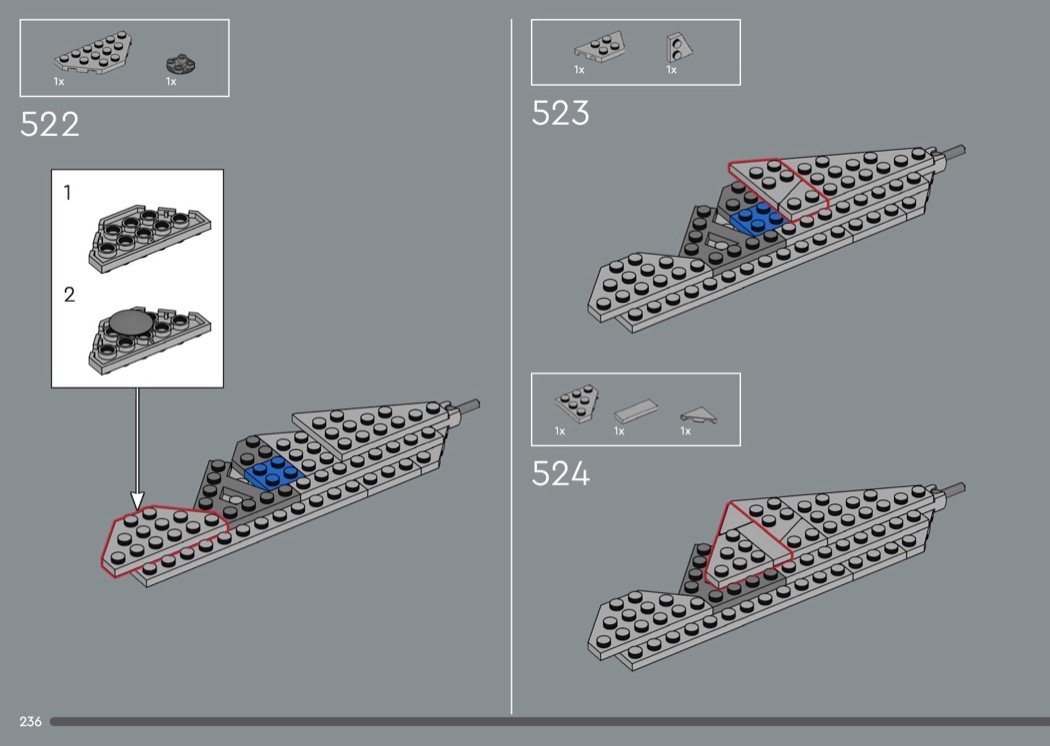 1x 1x

522

1

2

1x 1x

523

1x 1x 1x

524

236