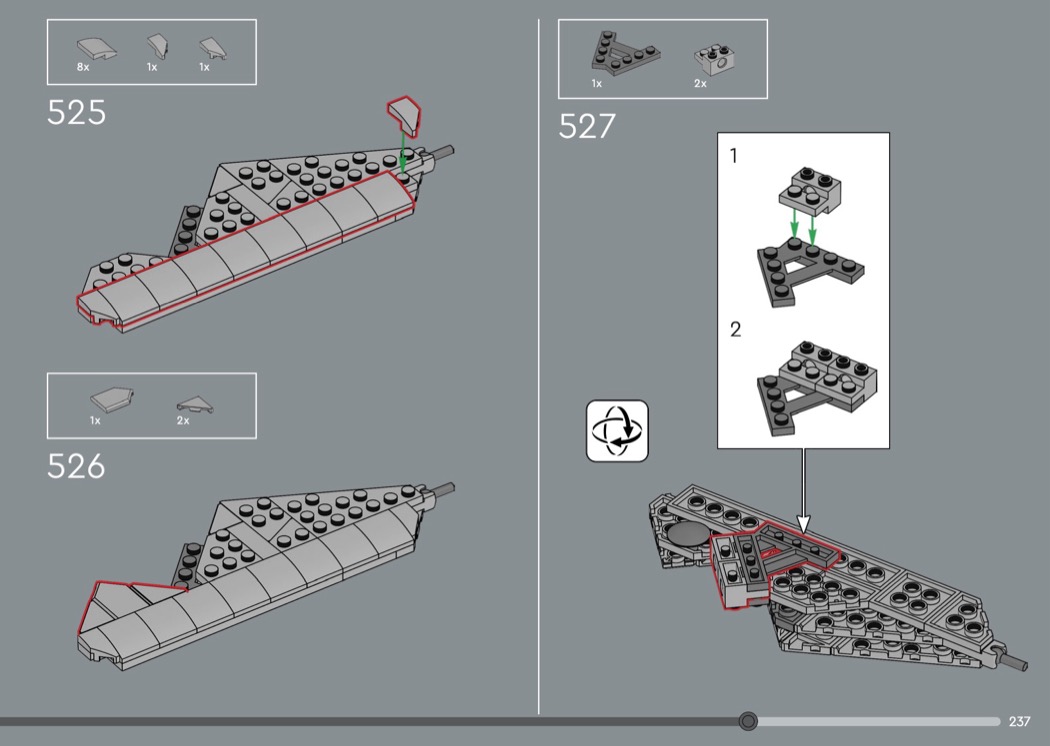 8x 1x 1x

525

1x 2x

526

1x 2x

527

1

2

237