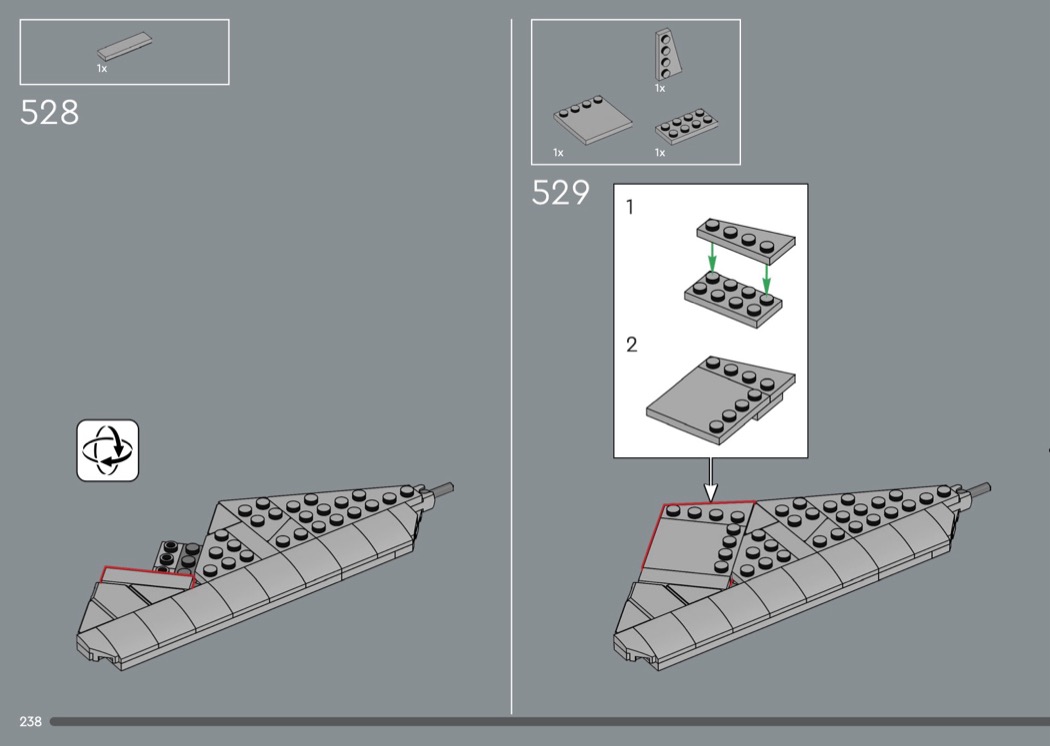 1x

528

1x

1x

1x

529

1

2

238