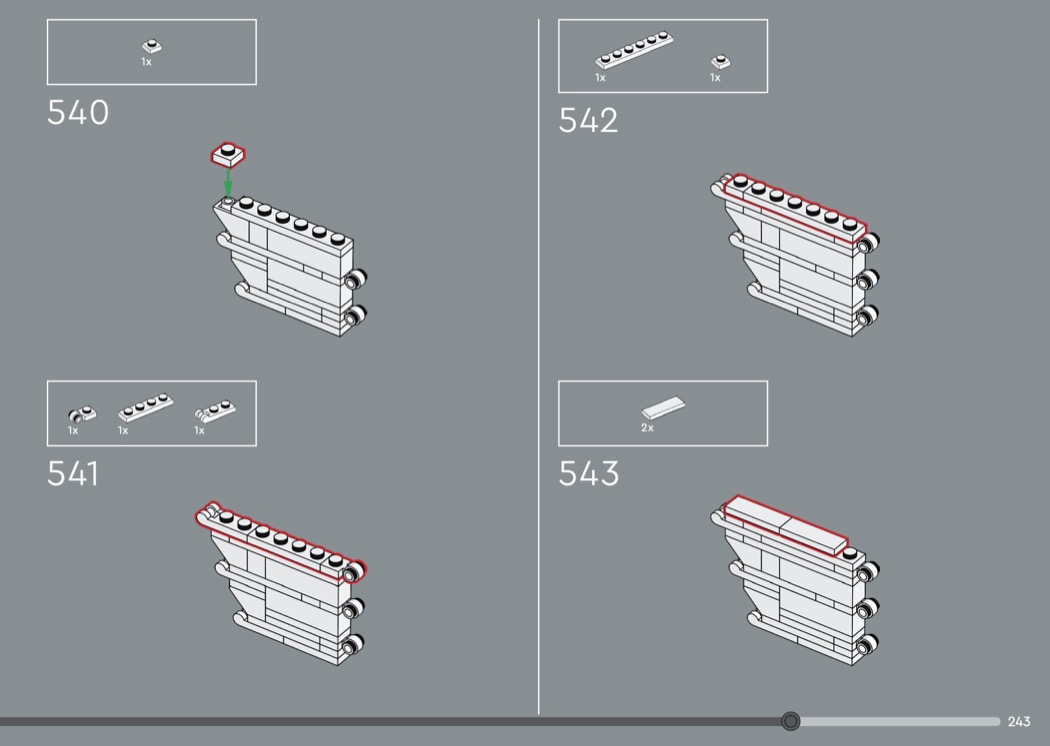 1x

540

1x 1x 1x

541

1x 1x

542

2x

543

243