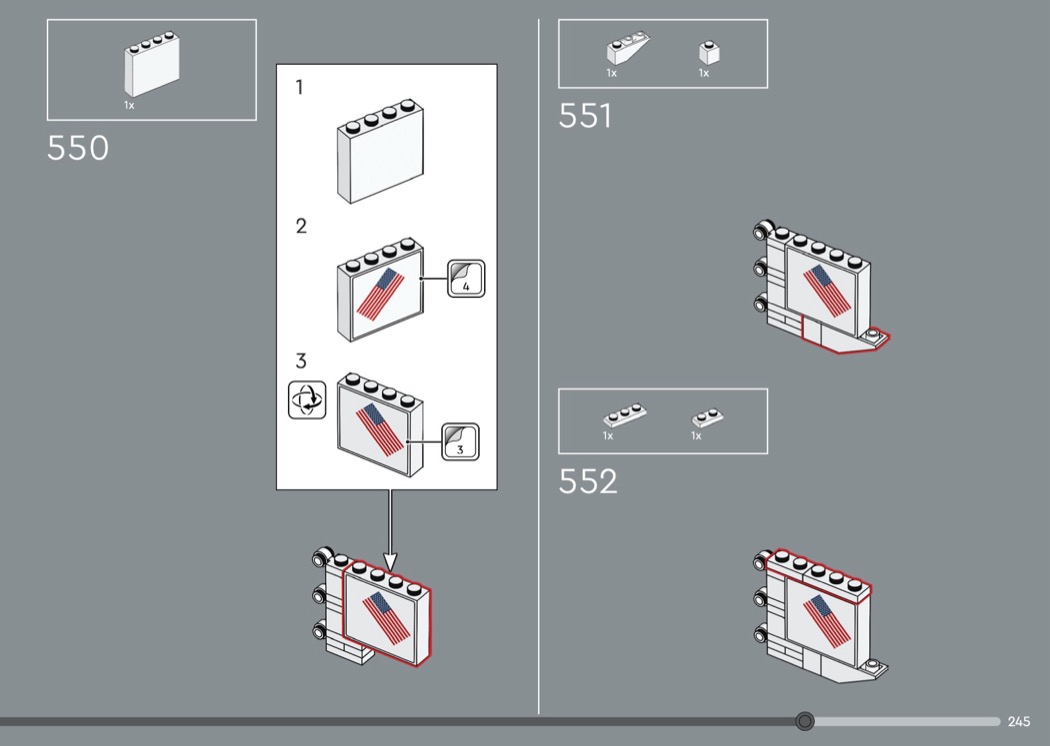 1x

550

1

2

4

3

3

1x 1x

551

1x 1x

552

245