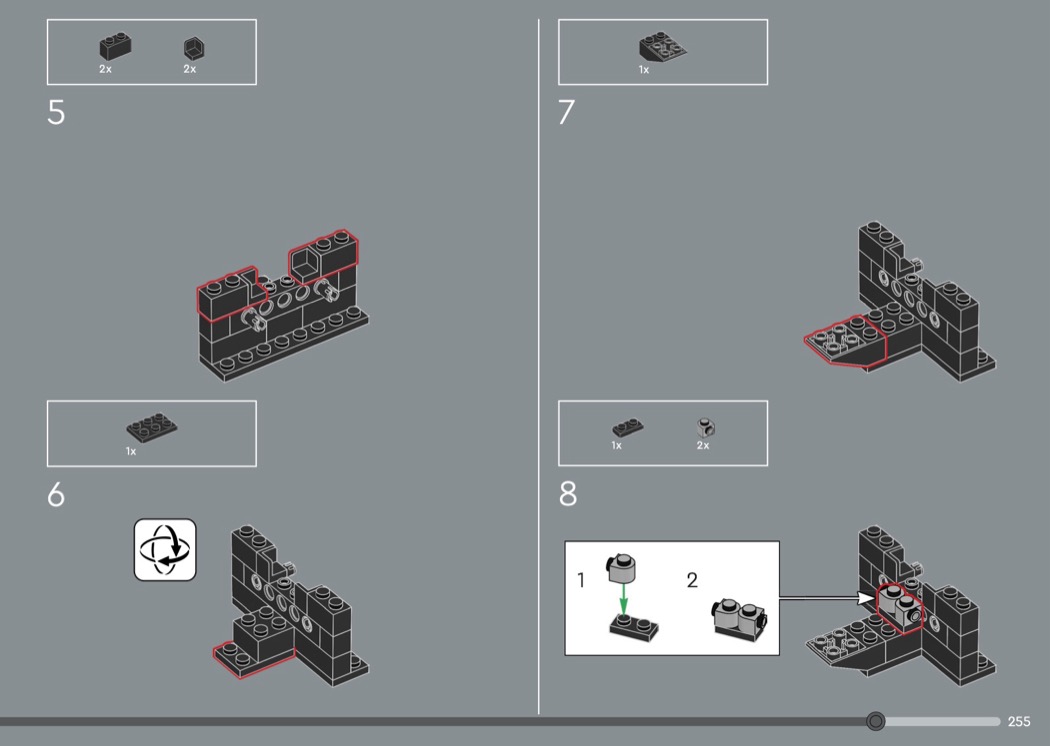 2x 2x

5

1x

6

1x

7

1x 2x

8

1 2

255