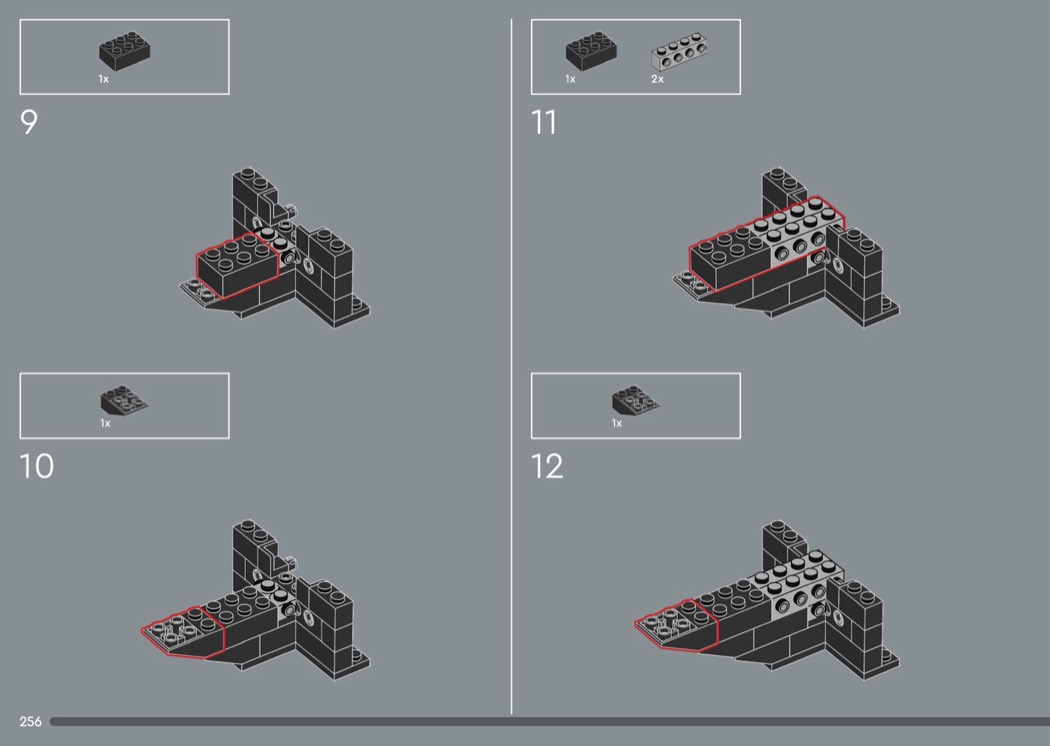 1x

9

1x

10

1x 2x

11

1x

12

256