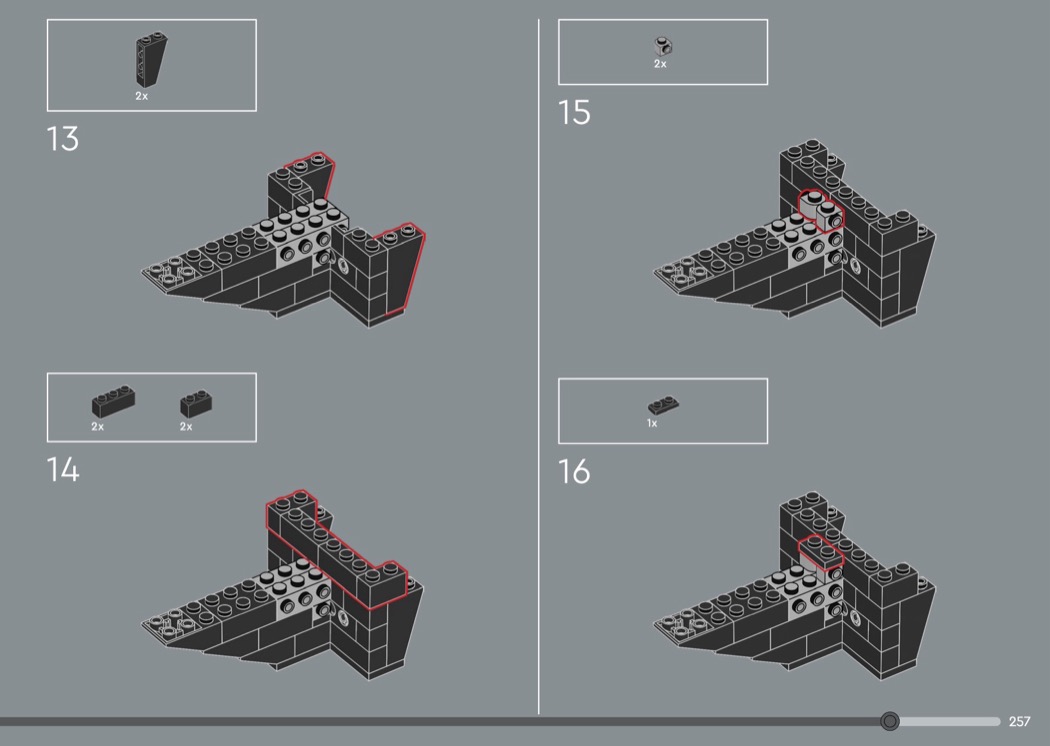 2x

13

2x 2x

14

2x

15

1x

16

257