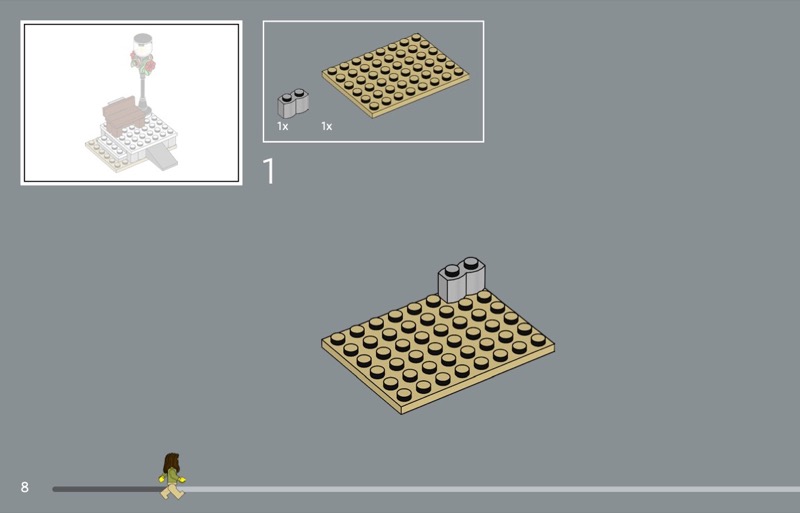 1x 1x

1

8