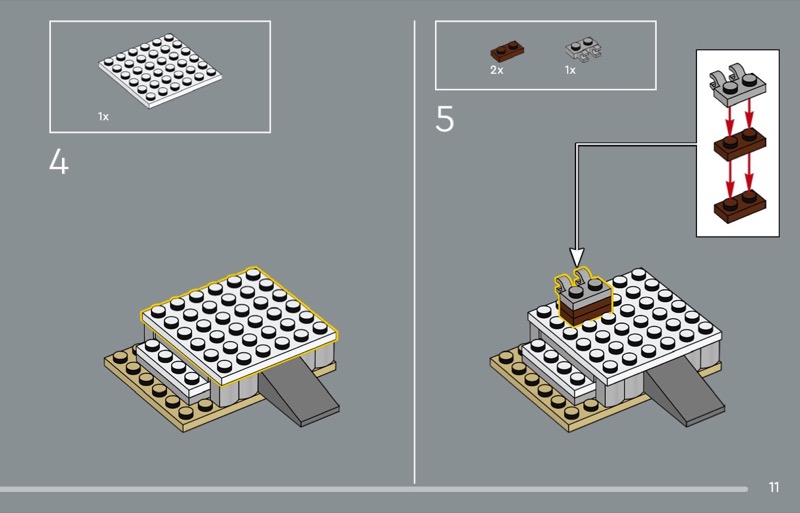 1x

4

2x

1x

5

11