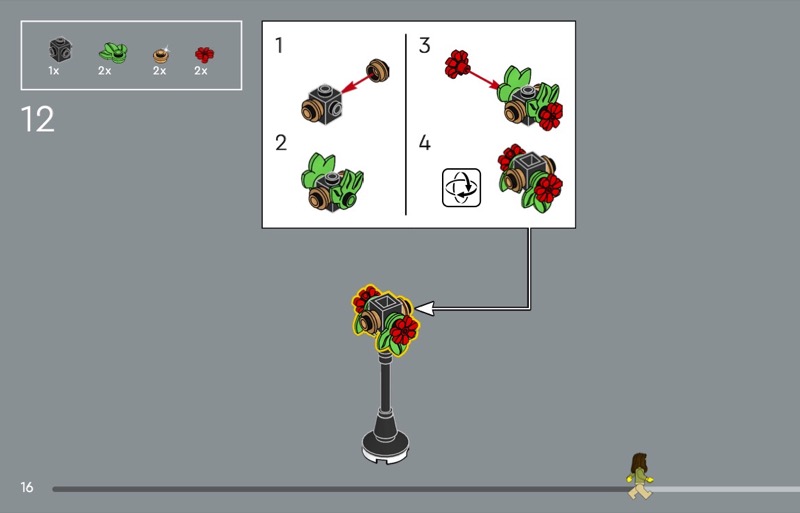 1x 2x 2x 2x

12

1

2

3

4

16