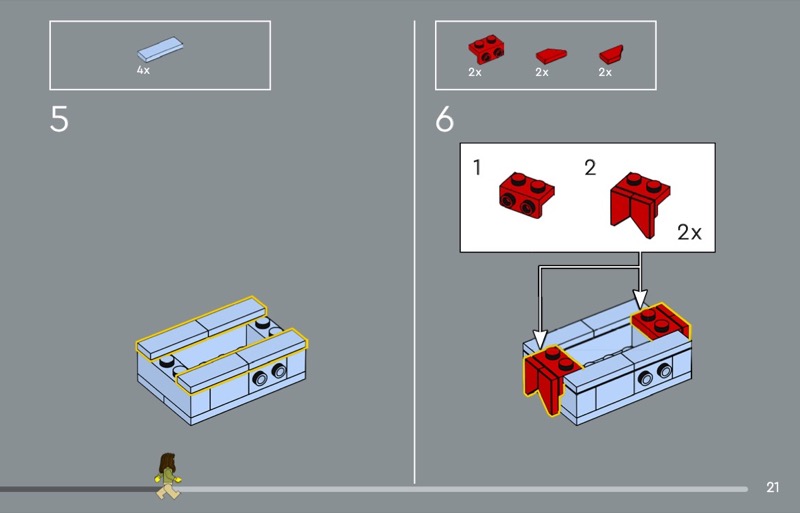 4x

5

2x 2x 2x

6

1 2

2x

21