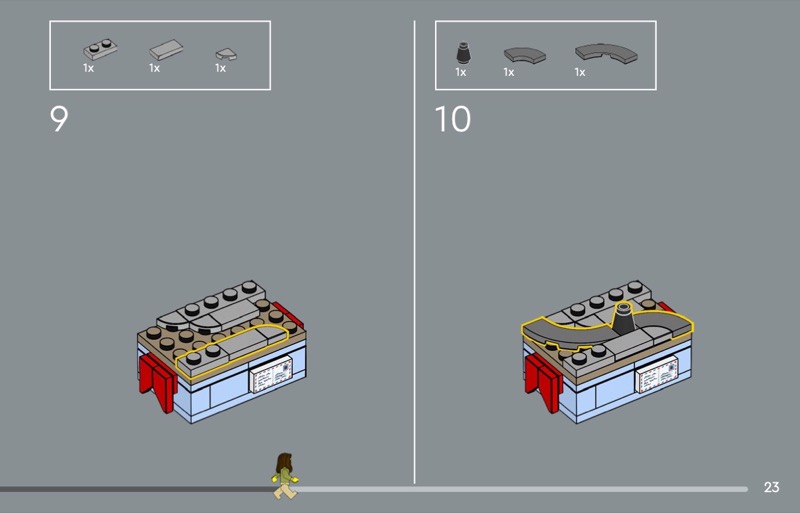 1x 1x 1x

9

1x 1x 1x

10

23