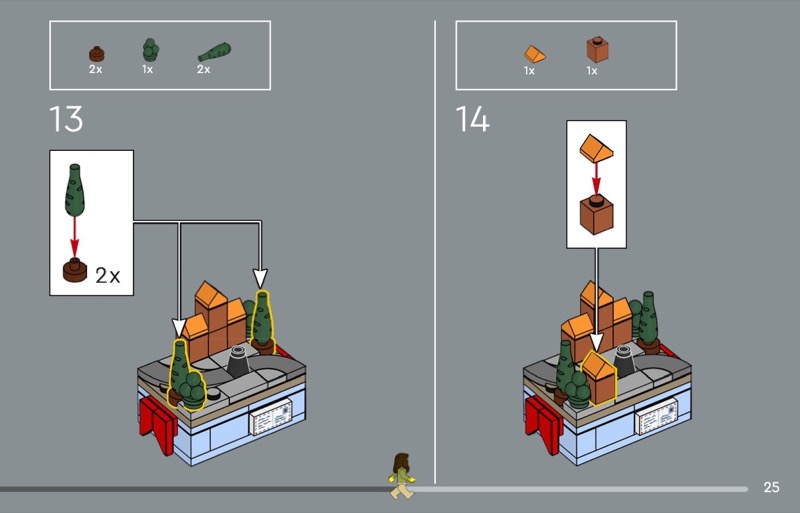 2x 1x 2x

13

2x

1x 1x

14

25