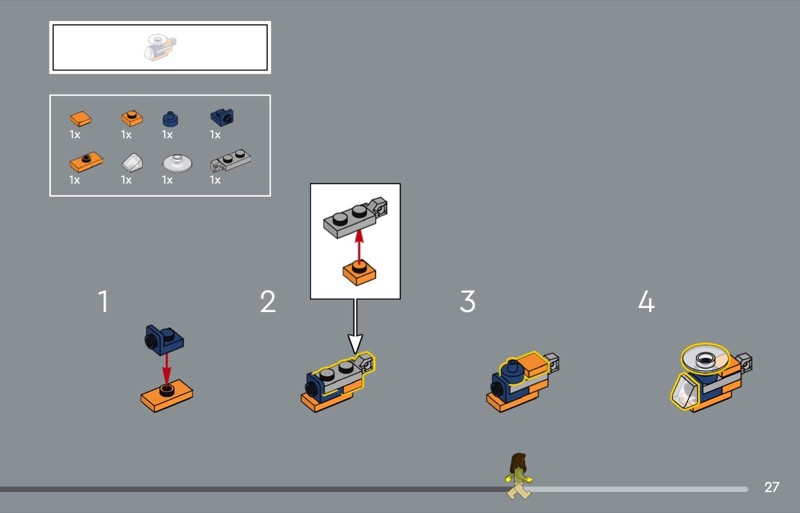 1x 1x 1x 1x
1x 1x 1x 1x

1

2

3

4

27