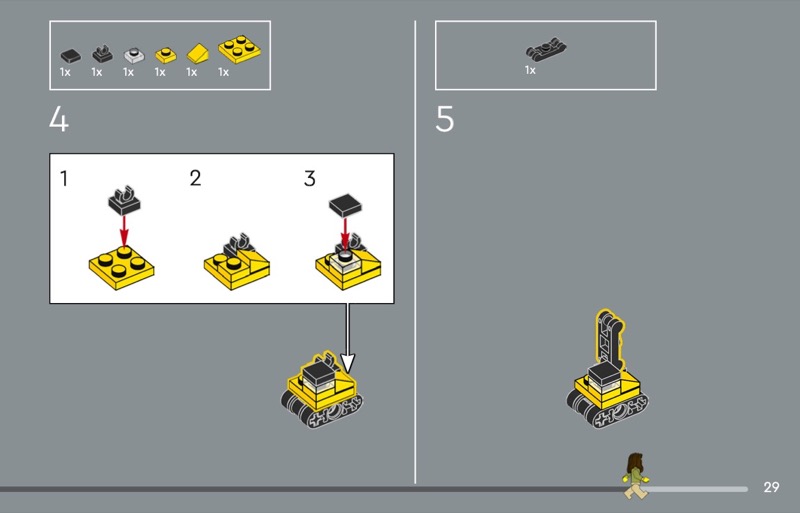 1x 1x 1x 1x 1x 1x

4

1 2 3

1x

5

29