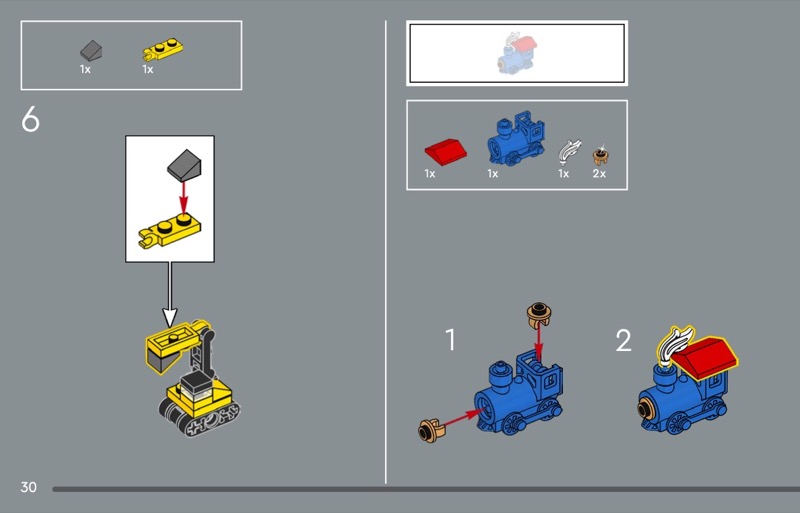 1x 1x

6

1x 1x 1x 2x

1

2

30